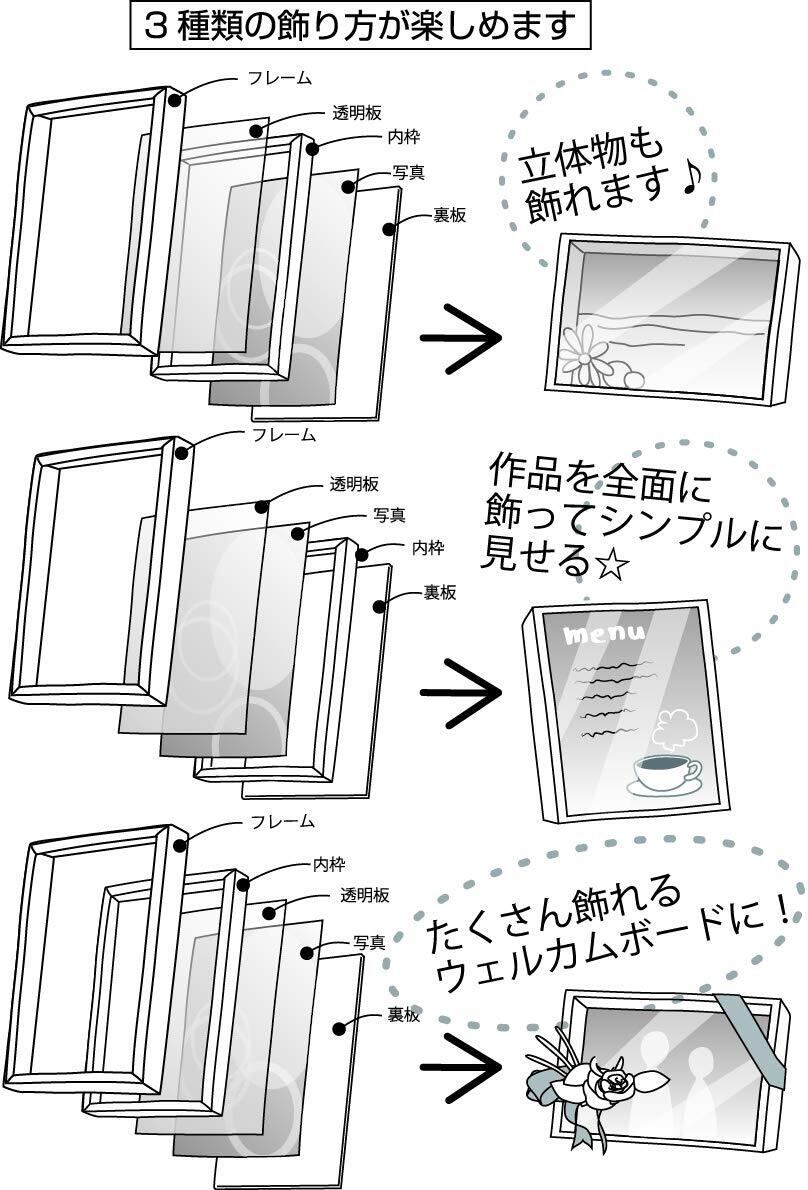 3 種類の飾り方が楽しめます

フレーム
透明板
内枠
写真
裏板

立体物も飾れます♪

フレーム
透明板
写真
内枠
裏板

作品を全面に飾ってシンプルに見せる☆

menu

フレーム
内枠
透明板
写真
裏板

たくさん飾れるウェルカムボードに！