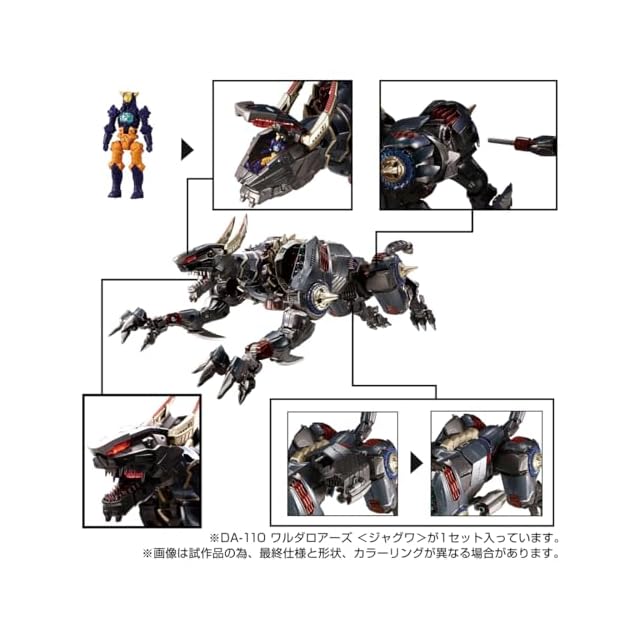 ※DA-110 ワルダロアーズ ＜ジャグワ＞が1セット入っています。
※画像は試作品の為、最終仕様と形状、カラーリングが異なる場合があります。