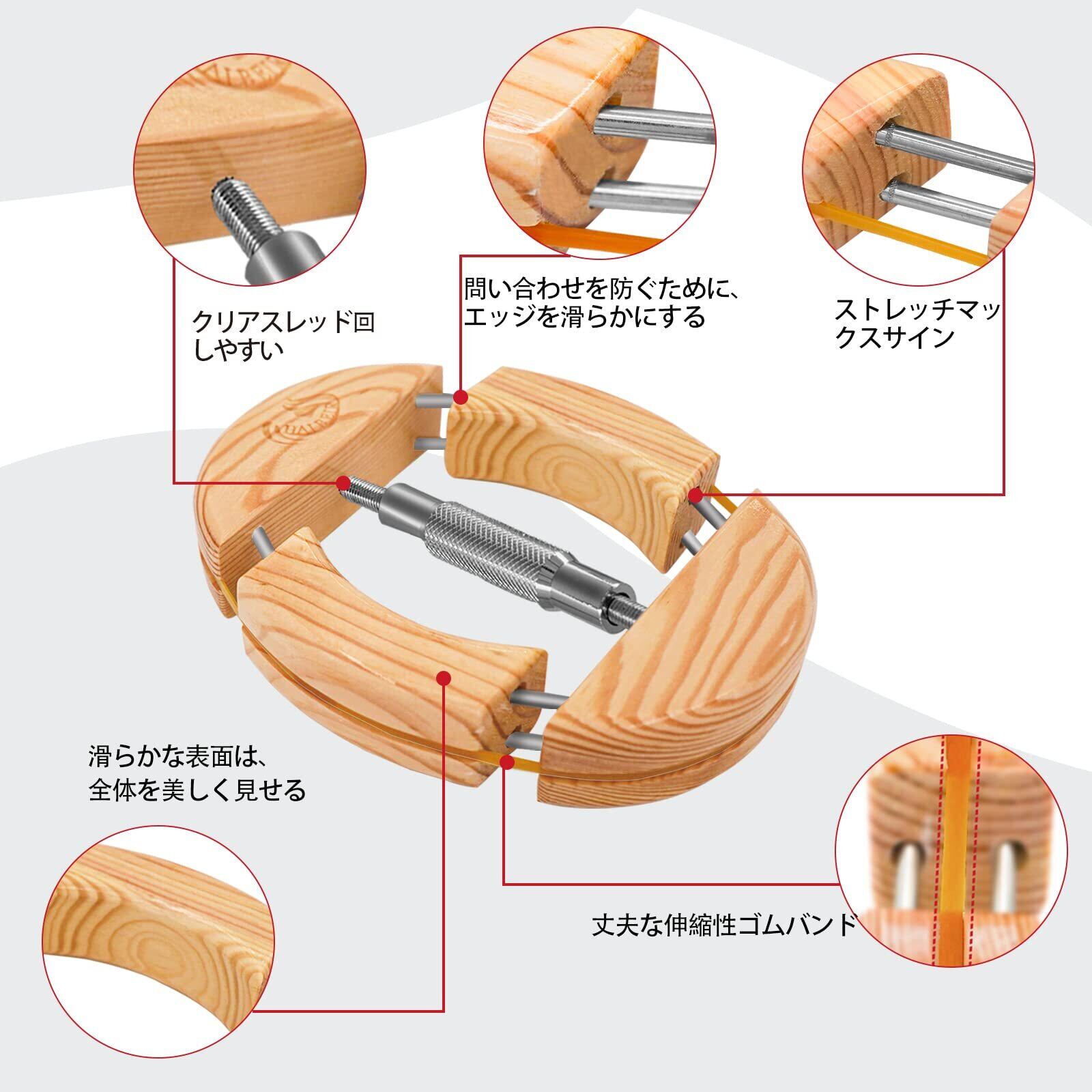 クリアスレッド回しやすい

問い合わせを防ぐために、エッジを滑らかにする

ストレッチマックスサイン

滑らかな表面は、全体を美しく見せる

丈夫な伸縮性ゴムバンド