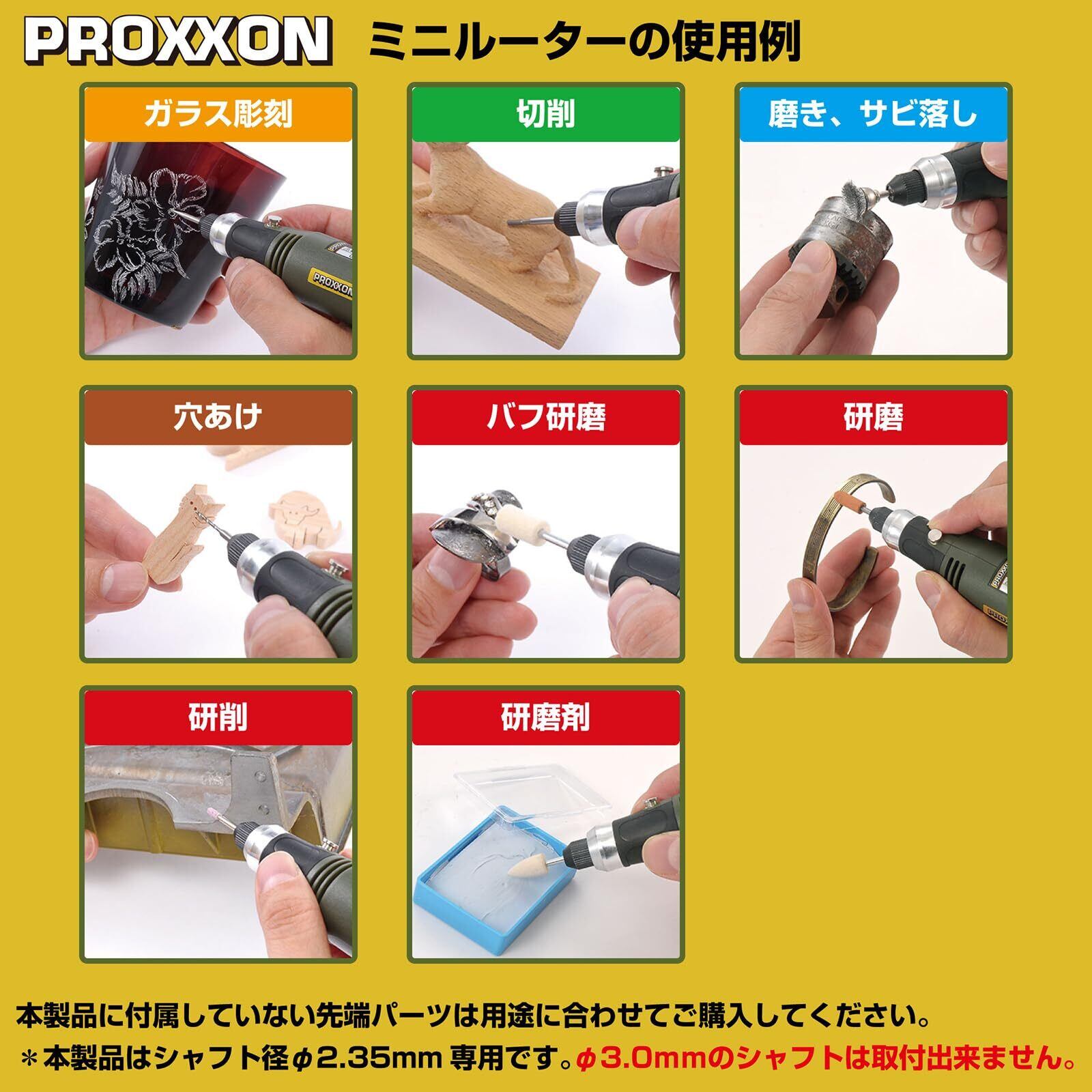 PROXXON ミニルーターの使用例

ガラス彫刻

PROXXON

切削

磨き、サビ落し

穴あけ

バフ研磨

研磨

PROXXON

研削

研磨剤

本製品に付属していない先端パーツは用途に合わせてご購入してください。
＊本製品はシャフト径φ2.35mm 専用です。φ3.0mmのシャフトは取付出来ません。