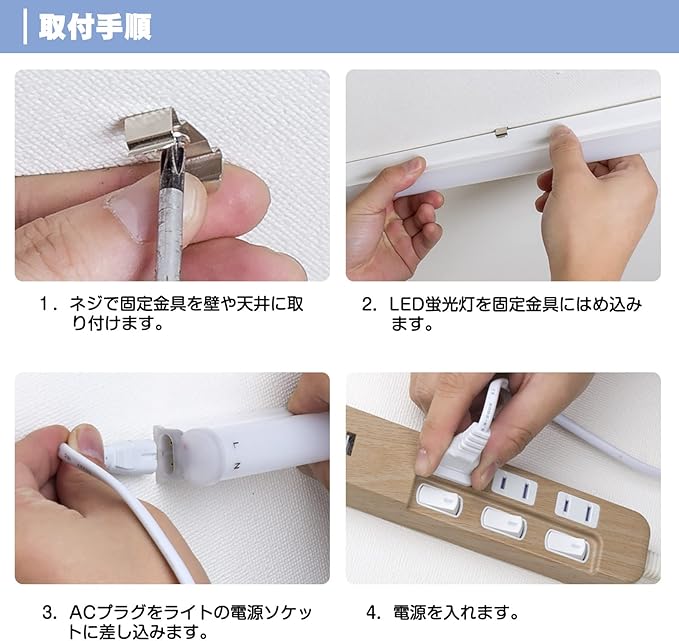 取付手順

1. ネジで固定金具を壁や天井に取り付けます。

2. LED蛍光灯を固定金具にはめ込みます。

L
N

3. ACプラグをライトの電源ソケットに差し込みます。

4. 電源を入れます。