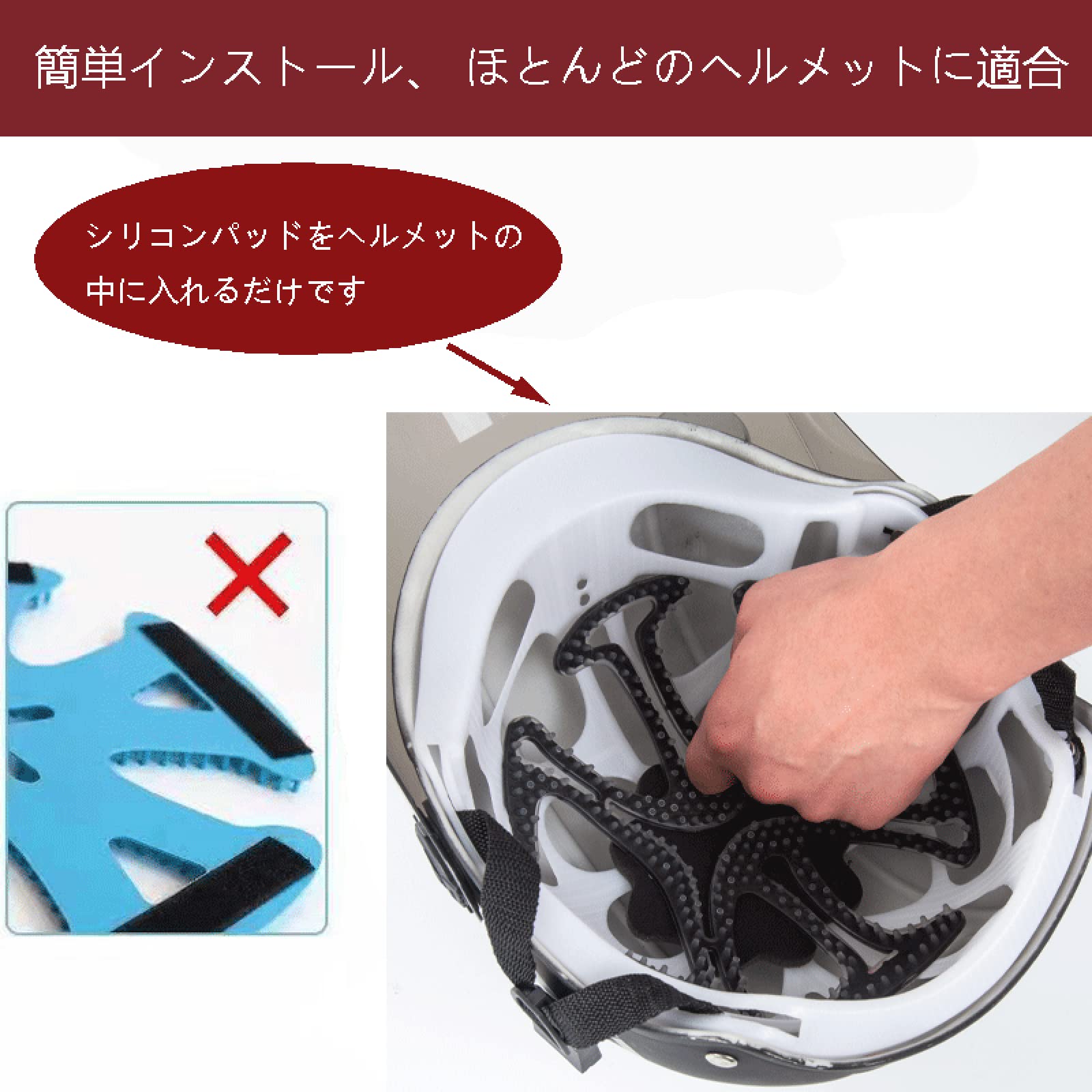 簡単インストール、 ほとんどのヘルメットに適合

シリコンパッドをヘルメットの中に入れるだけです