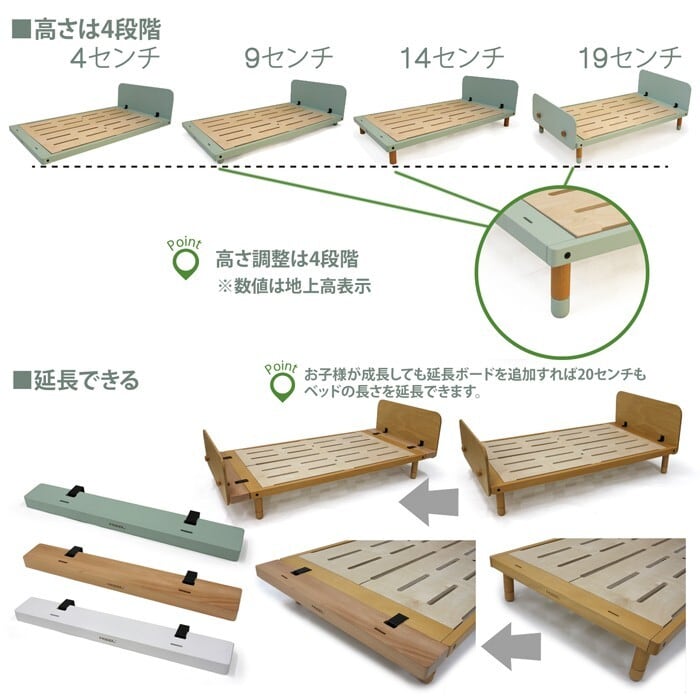 ■高さは4段階

4センチ

9センチ

14センチ

19センチ

Point

高さ調整は4段階

※数値は地上高表示

■延長できる

Point

お子様が成長しても延長ボードを追加すれば20センチもベッドの長さを延長できます。