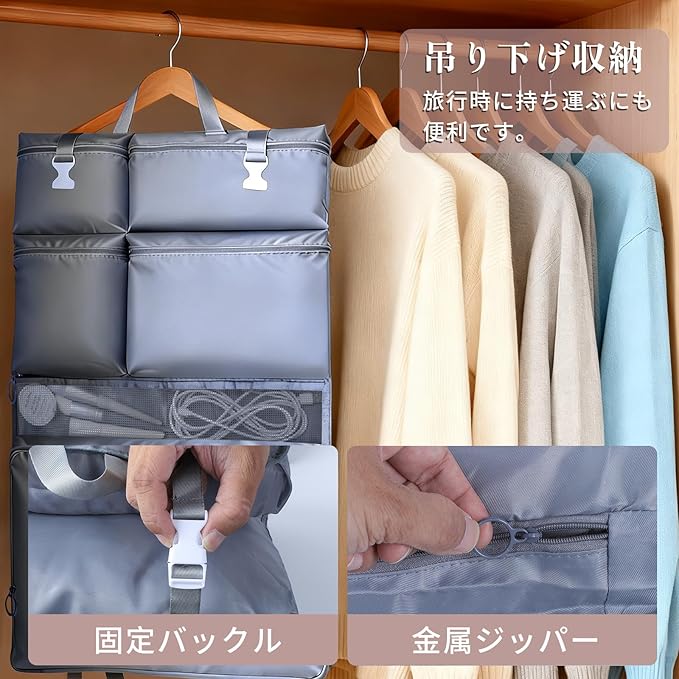 吊り下げ収納
旅行時に持ち運ぶにも便利です。

固定バックル

金属ジッパー