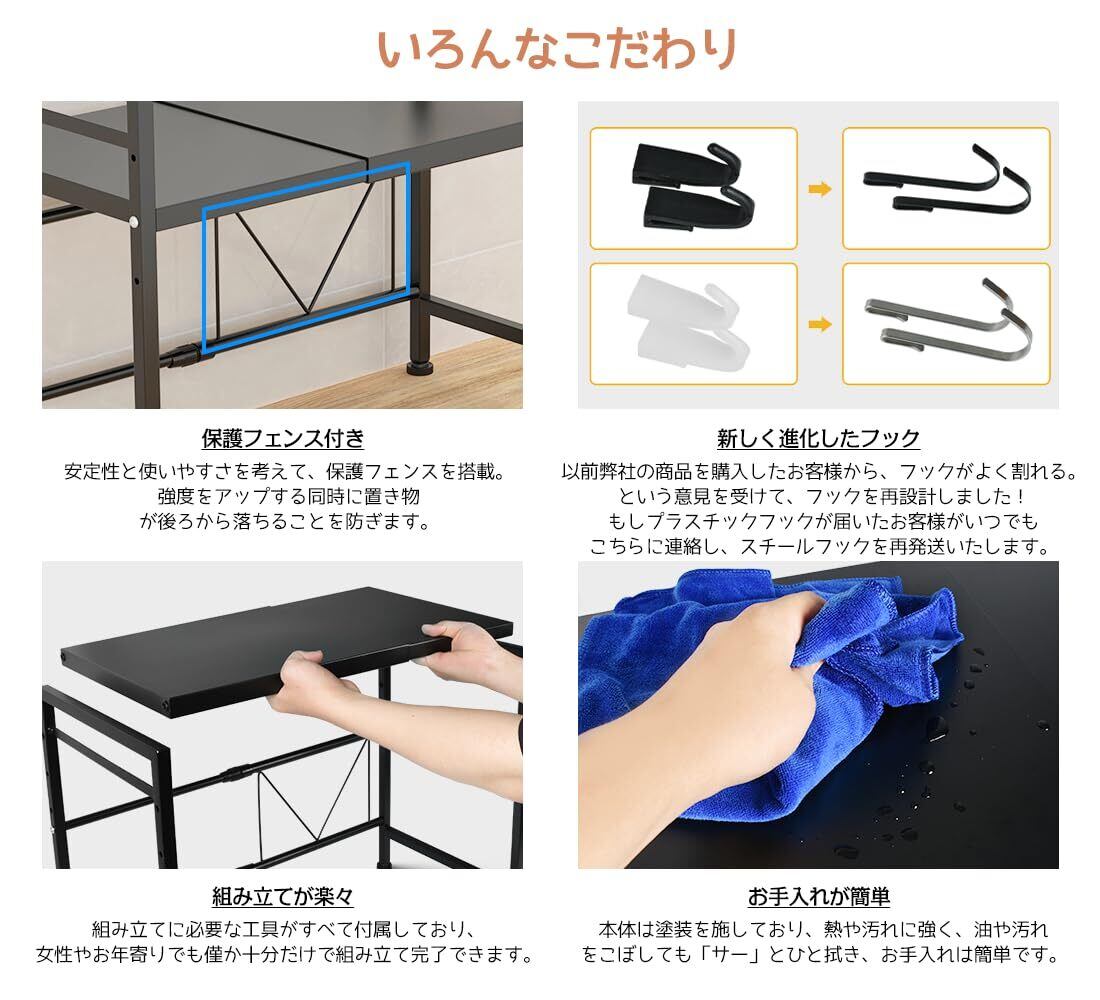 いろんなこだわり

保護フェンス付き

安定性と使いやすさを考えて、保護フェンスを搭載。強度をアップする同時に置き物が後ろから落ちることを防ぎます。

新しく進化したフック

以前弊社の商品を購入したお客様から、フックがよく割れる。という意見を受けて、フックを再設計しました！もしプラスチックフックが届いたお客様がいつでもこちらに連絡し、スチールフックを再発送いたします。

組み立てが楽々

組み立てに必要な工具がすべて付属しており、女性やお年寄りでも僅か十分だけで組み立て完了できます。

お手入れが簡単

本体は塗装を施しており、熱や汚れに強く、油や汚れをこぼしても「サー」とひと拭き、お手入れは簡単です。