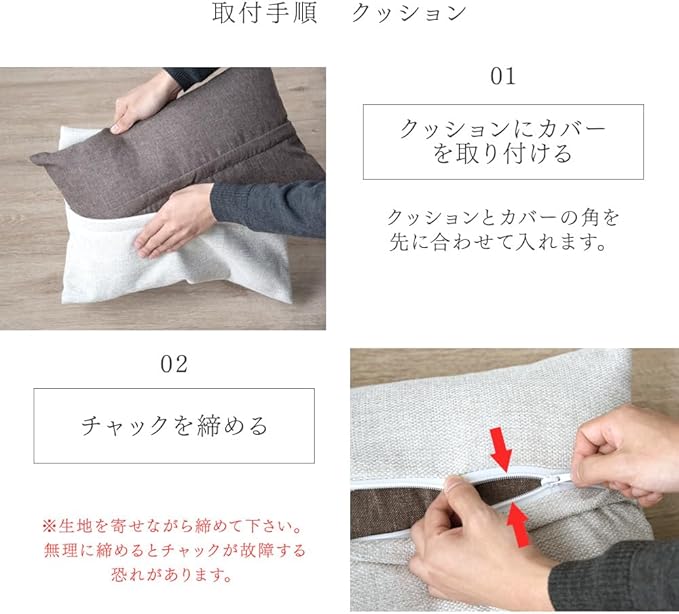 取付手順　クッション

01

クッションにカバーを取り付ける

クッションとカバーの角を先に合わせて入れます。

02

チャックを締める

※生地を寄せながら締めて下さい。無理に締めるとチャックが故障する恐れがあります。