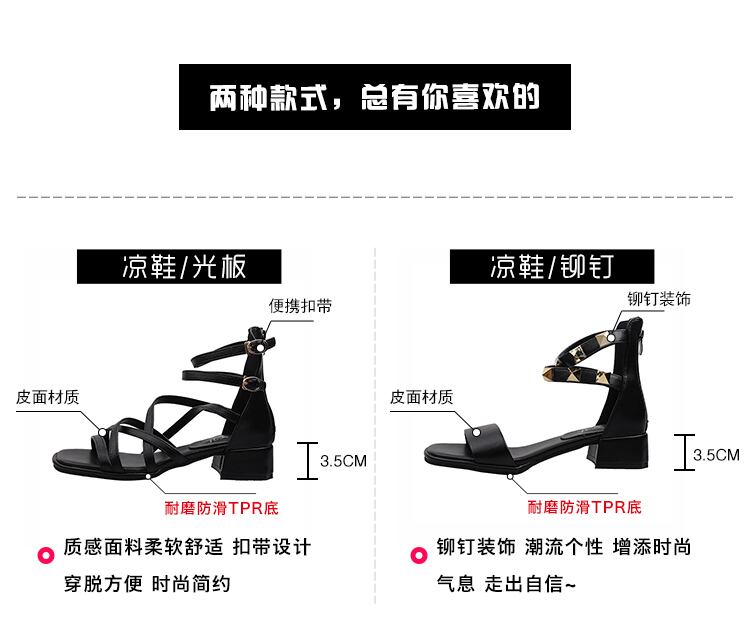 两种款式，总有你喜欢的

凉鞋/光板

便携扣带

皮面材质

3.5CM

耐磨防滑TPR底

质感面料柔软舒适 扣带设计 穿脱方便 时尚简约

凉鞋/铆钉

铆钉装饰

皮面材质

3.5CM

耐磨防滑TPR底

铆钉装饰 潮流个性 增添时尚气息 走出自信~