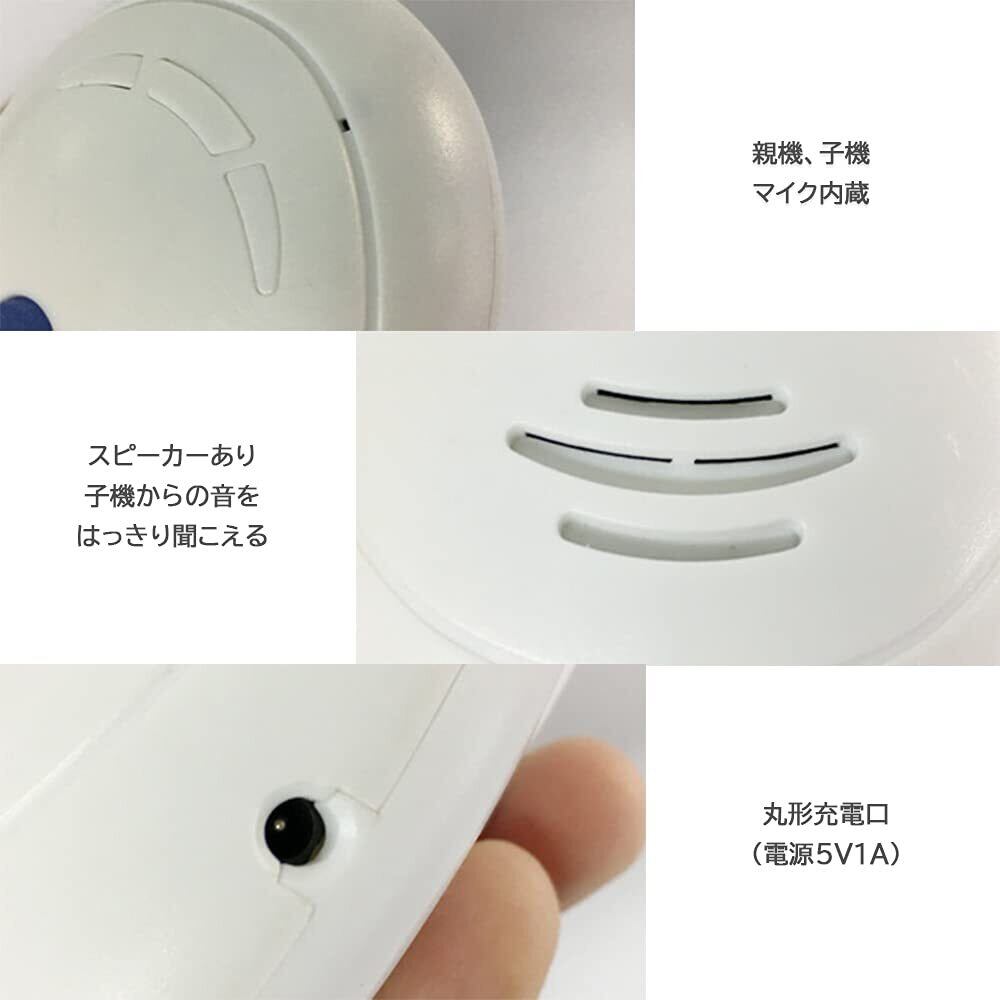 親機、子機
マイク内蔵

スピーカーあり
子機からの音を
はっきり聞こえる

丸形充電口
（電源5V1A）