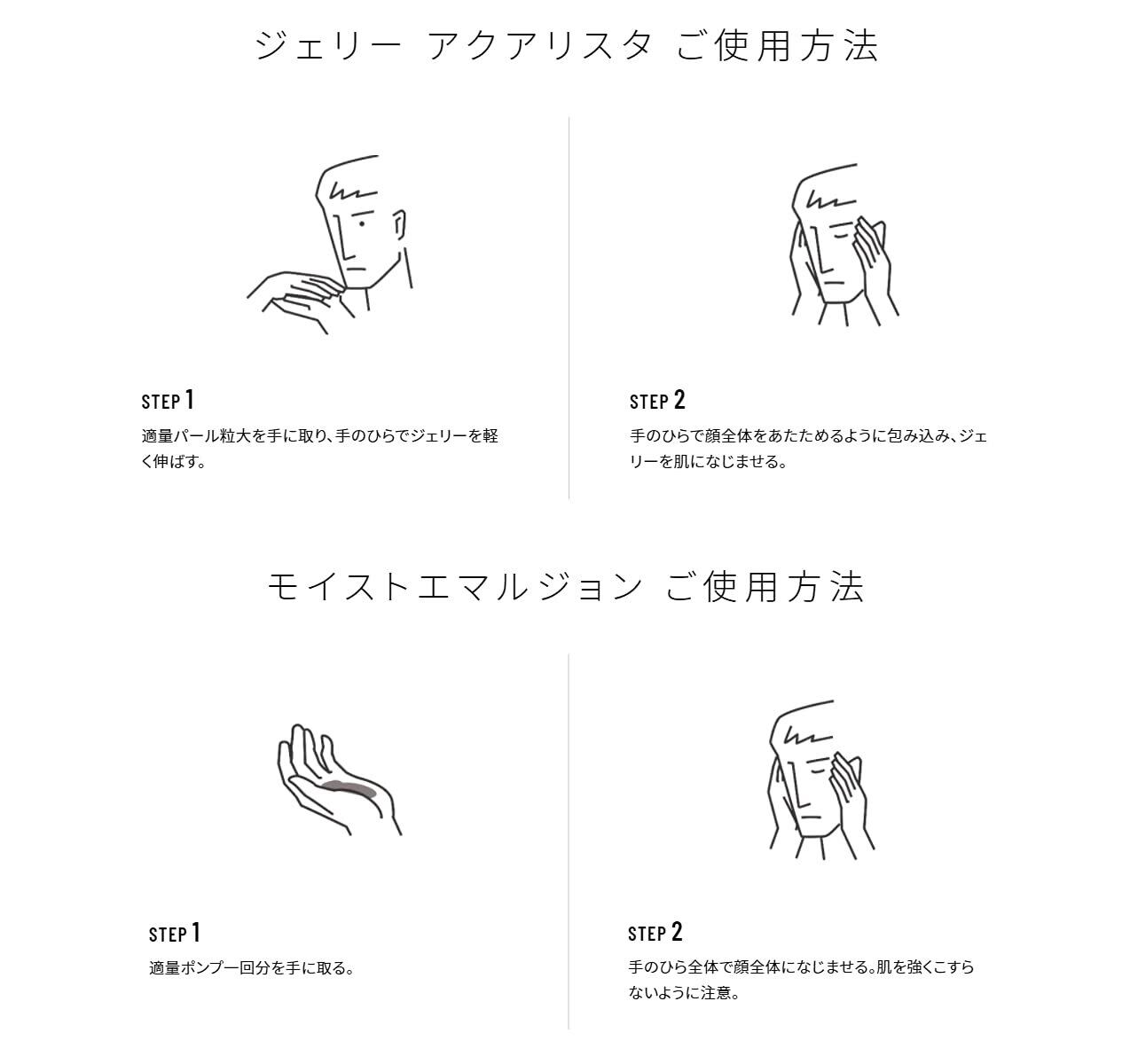 ジェリー アクアリスタ ご使用方法

STEP 1

適量パール粒大を手に取り、手のひらでジェリーを軽く伸ばす。

STEP 2

手のひらで顔全体をあたためるように包み込み、ジェリーを肌になじませる。

モイストエマルジョン ご使用方法

STEP 1

適量ポンプ一回分を手に取る。

STEP 2

手のひら全体で顔全体になじませる。肌を強くこすらないように注意。