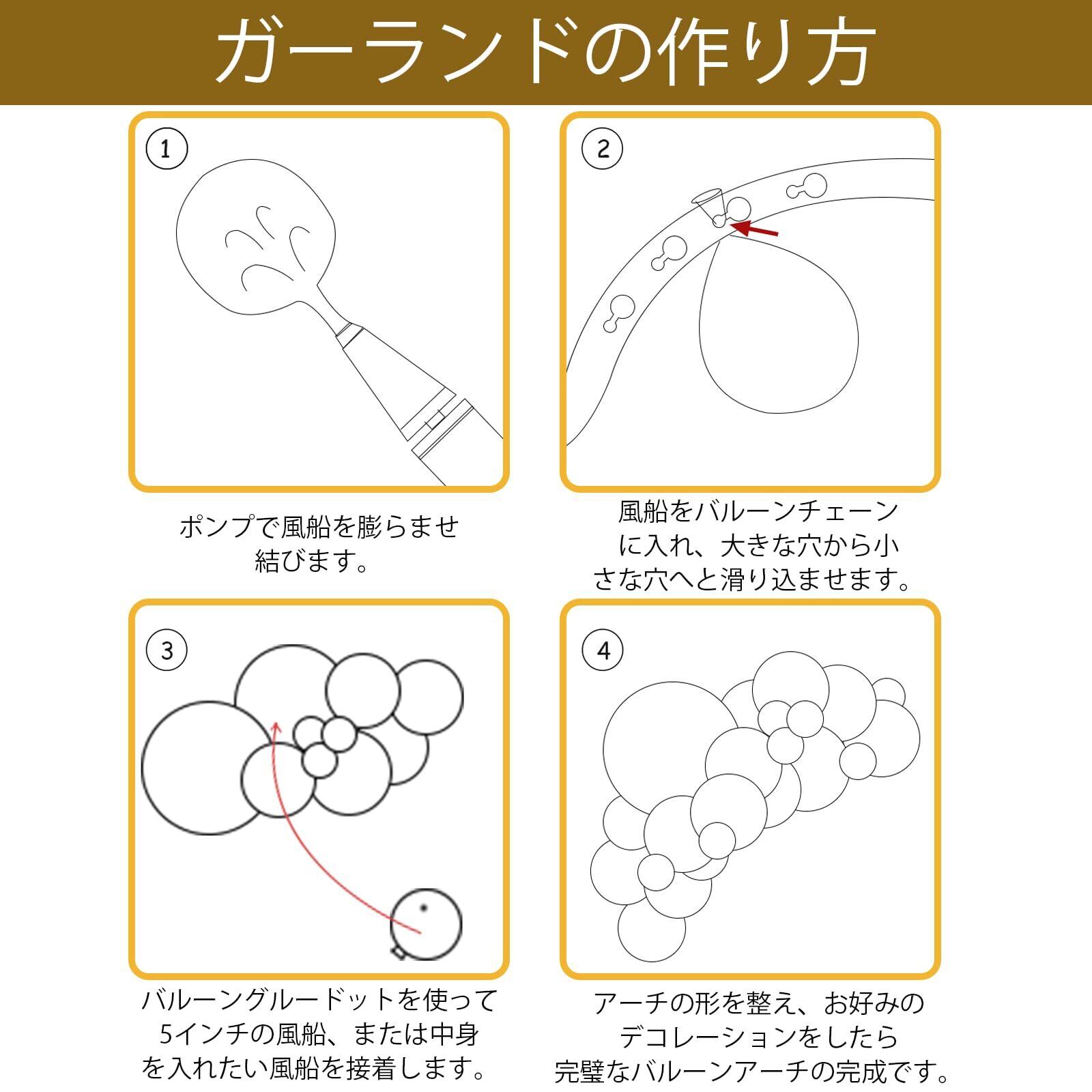 ガーランドの作り方

1

ポンプで風船を膨らませ結びます。

2

風船をバルーンチェーンに入れ、大きな穴から小さな穴へと滑り込ませます。

3

バルーングルードットを使って5インチの風船、または中身を入れたい風船を接着します。

4

アーチの形を整え、お好みのデコレーションをしたら完璧なバルーンアーチの完成です。