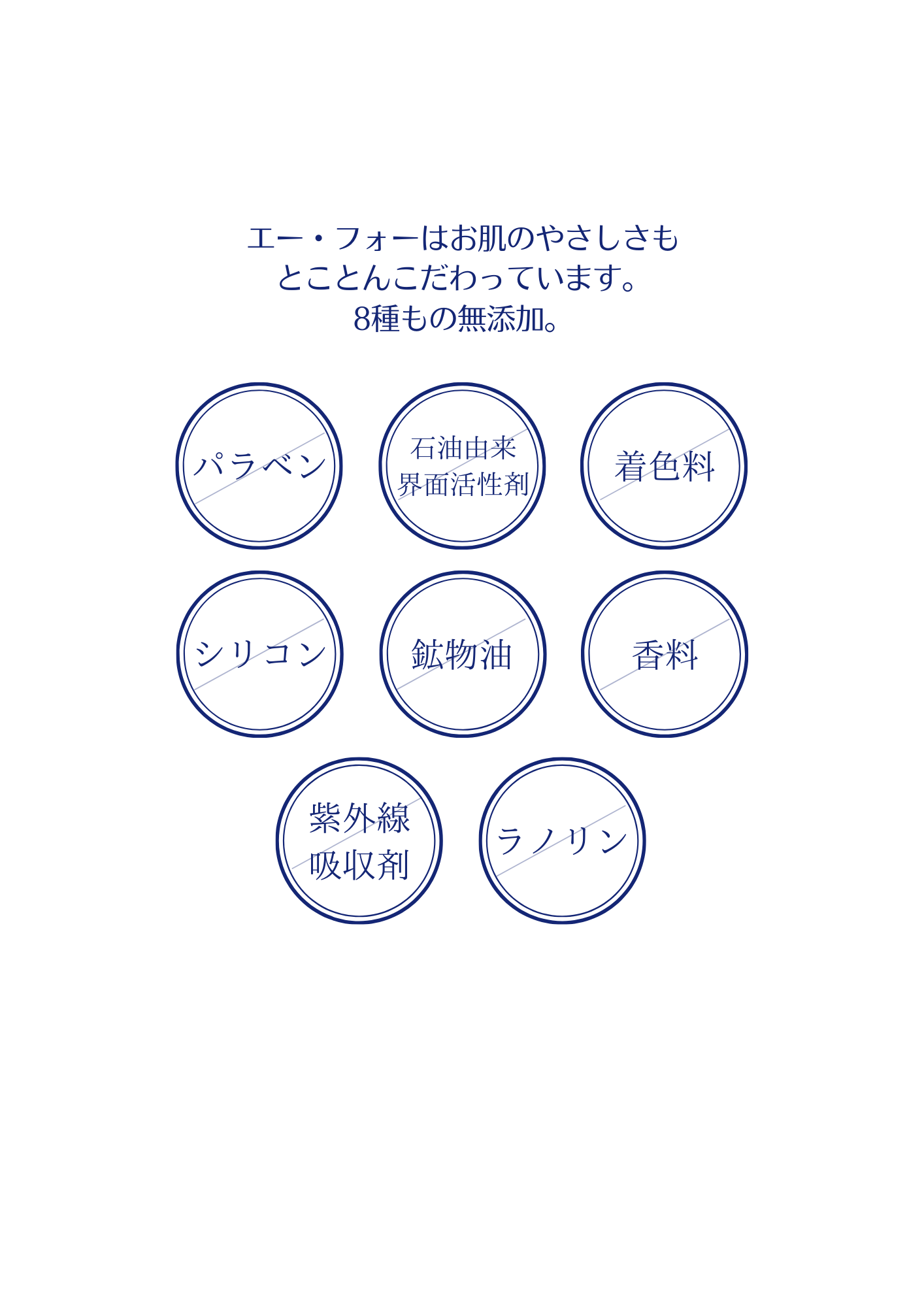 エー・フォーはお肌のやさしさも
とことんこだわっています。
8種もの無添加。

パラベン

石油由来
界面活性剤

着色料

シリコン

鉱物油

香料

紫外線
吸収剤

ラノリン