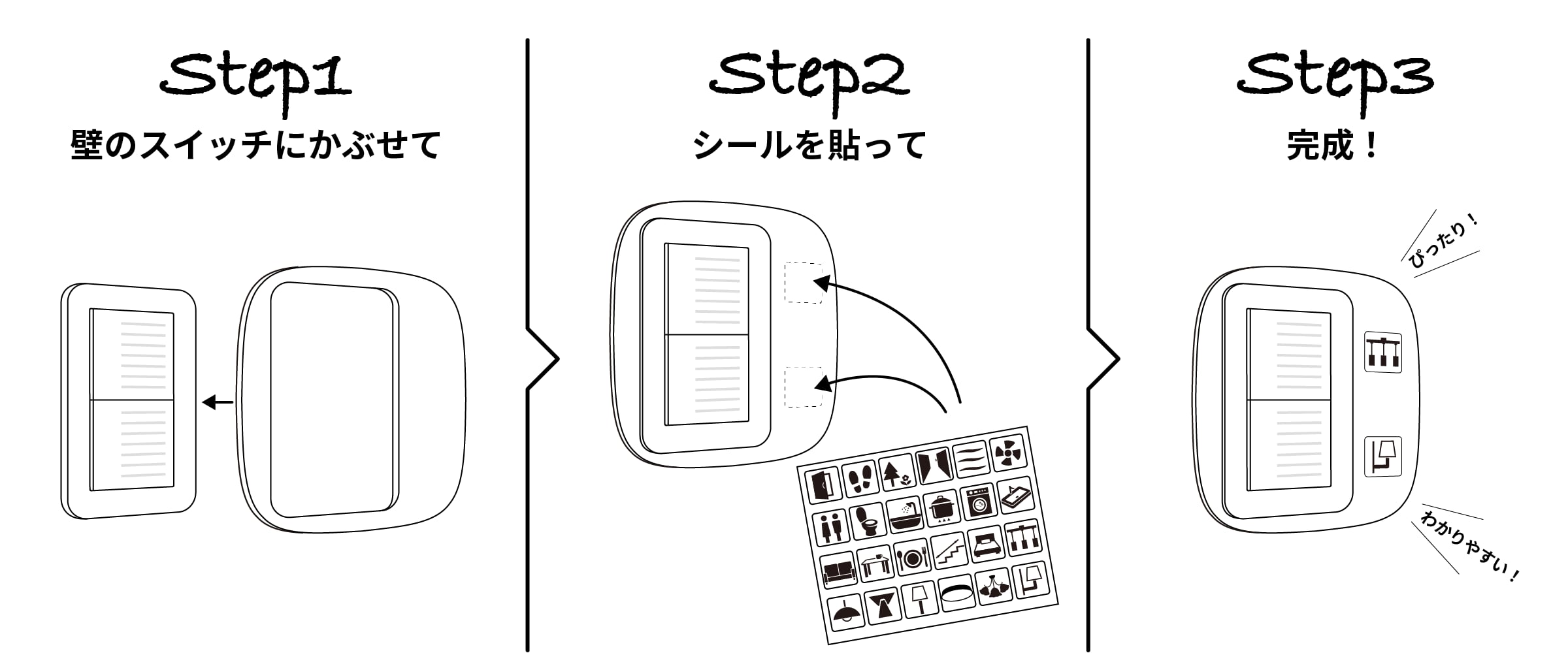 Step1
壁のスイッチにかぶせて

Step2
シールを貼って

Step3
完成！

ぴったり！

わかりやすい！