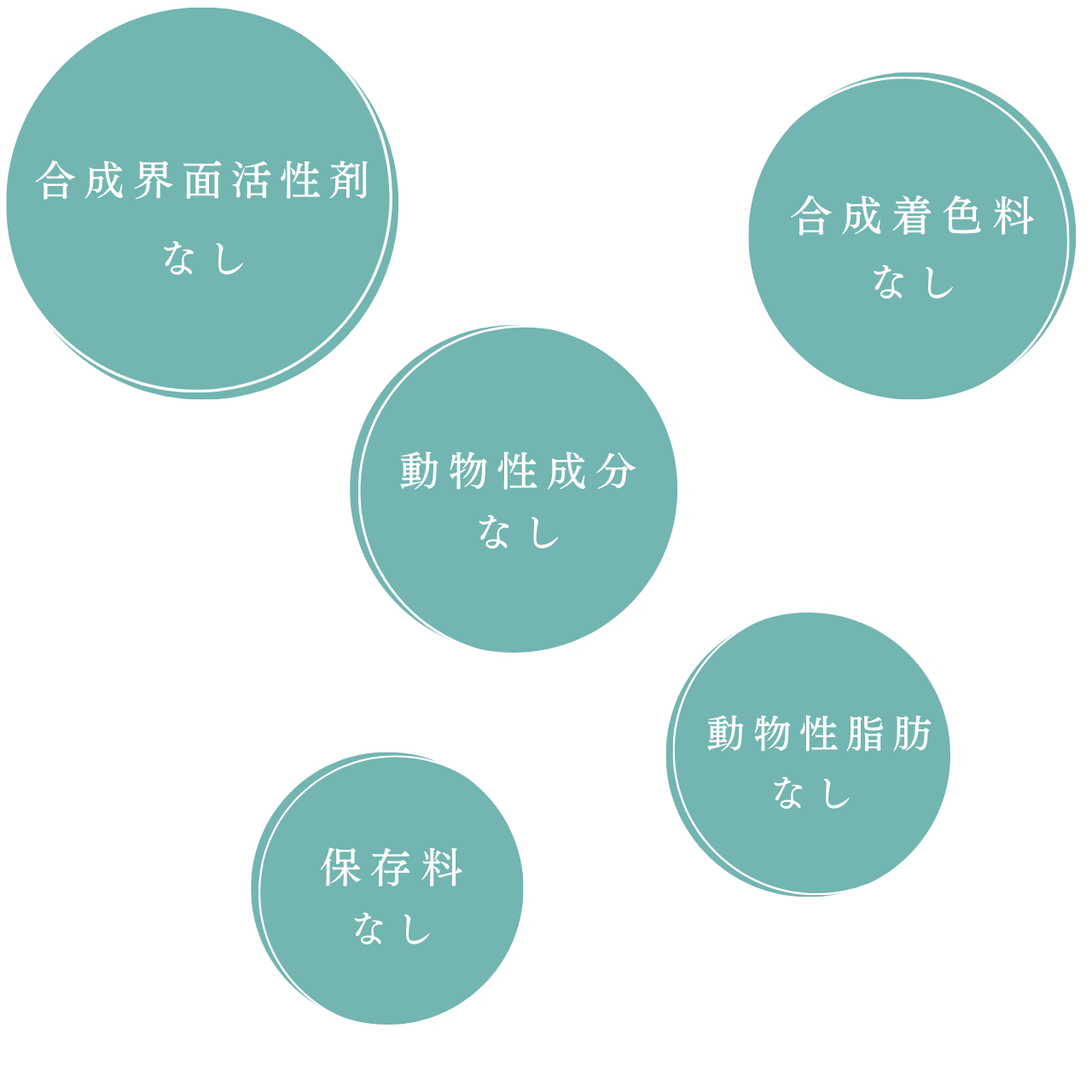 合成界面活性剤
なし

合成着色料
なし

動物性成分
なし

動物性脂肪
なし

保存料
なし