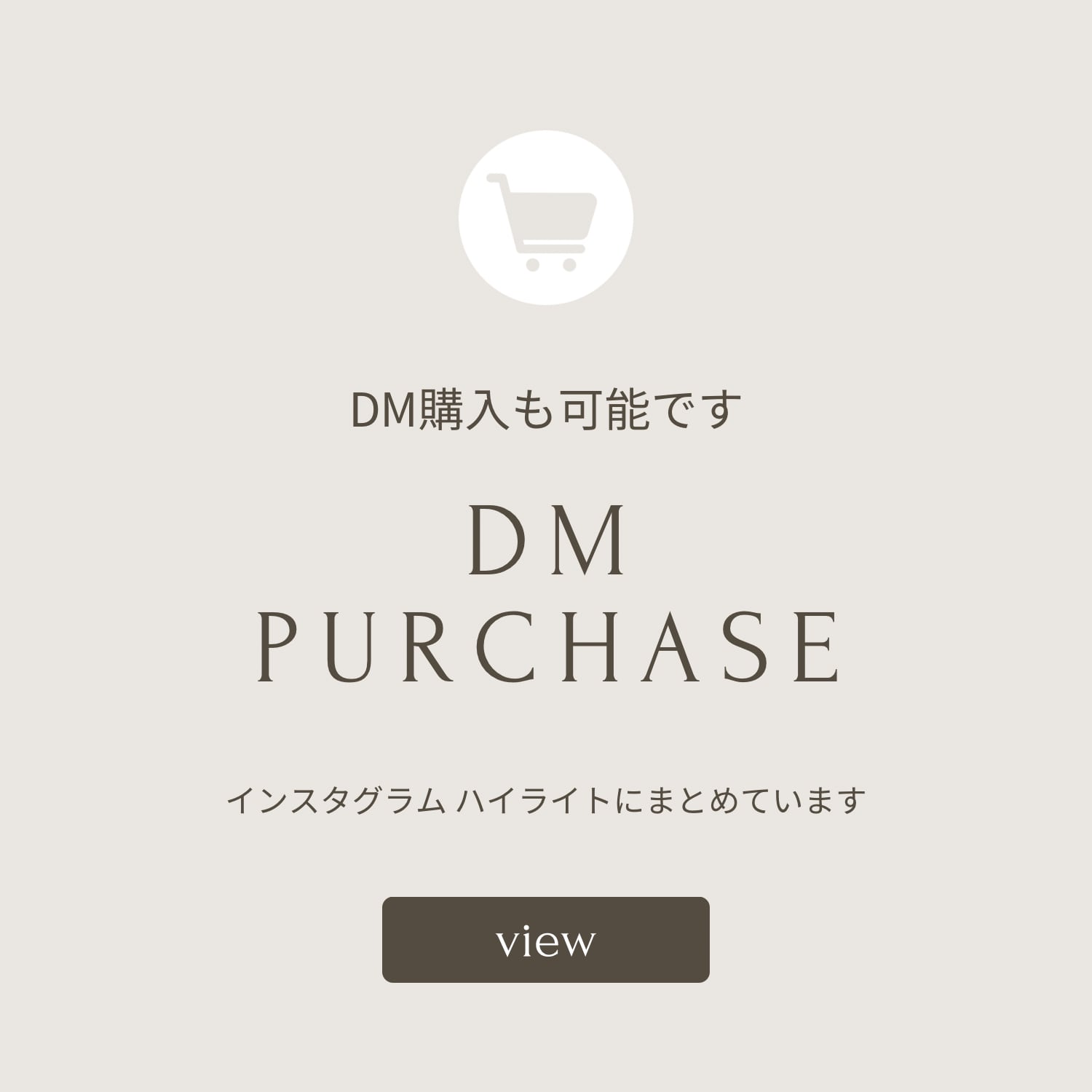 DM購入も可能です

DM
PURCHASE

インスタグラム ハイライトにまとめています

view