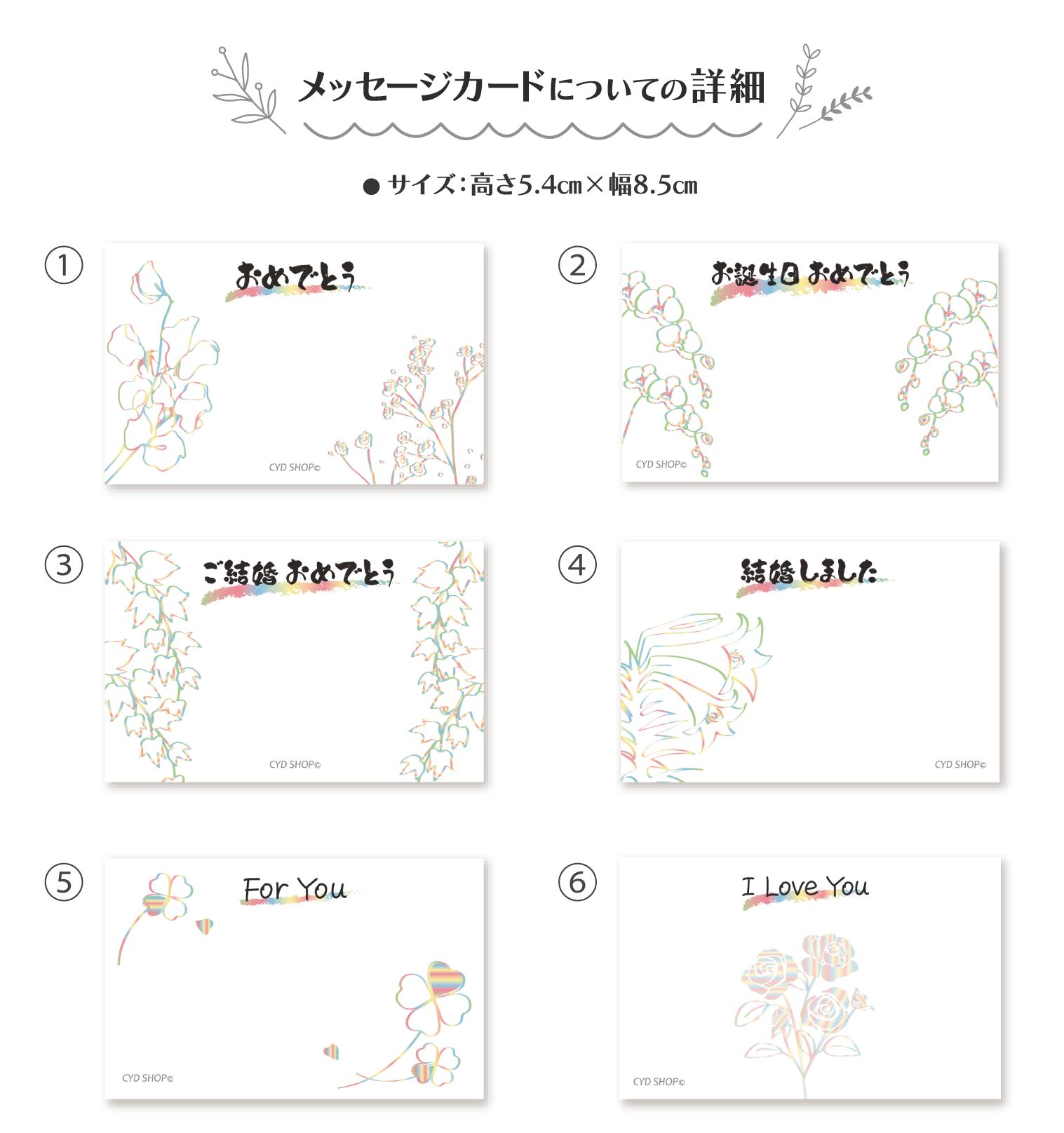 メッセージカードについての詳細

● サイズ：高さ5.4㎝×幅8.5㎝

①
おめでとう
CYD SHOP©

②
お誕生日 おめでとう
CYD SHOP©

③
ご結婚 おめでとう
CYD SHOP©

④
結婚しました
CYD SHOP©

⑤
For You
CYD SHOP©

⑥
I Love You
CYD SHOP©