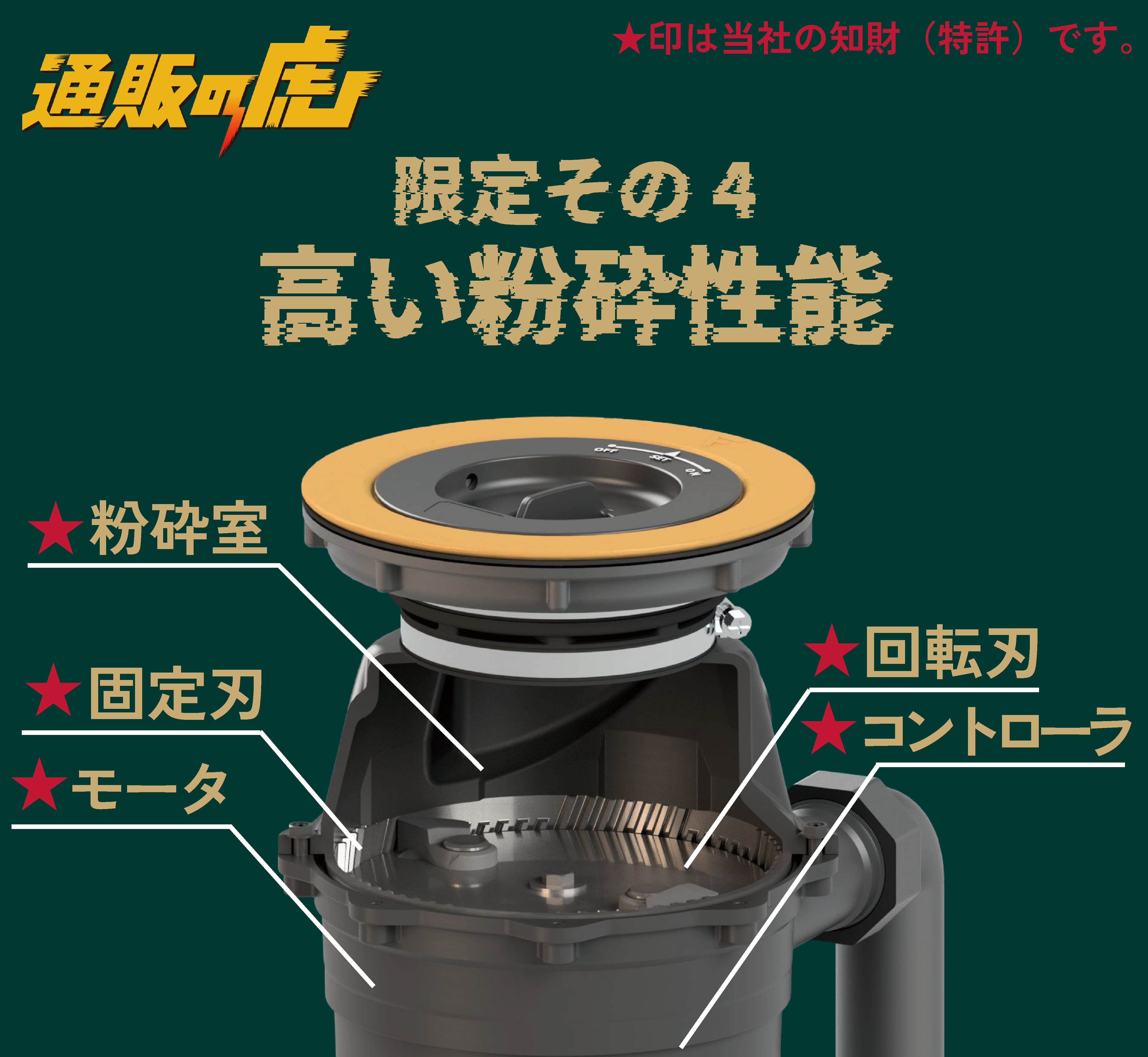 ★印は当社の知財（特許）です。

通販の虎

限定その４
高い粉砕性能

OFF SET ON

★粉砕室

★固定刃

★モータ

★回転刃

★コントローラ