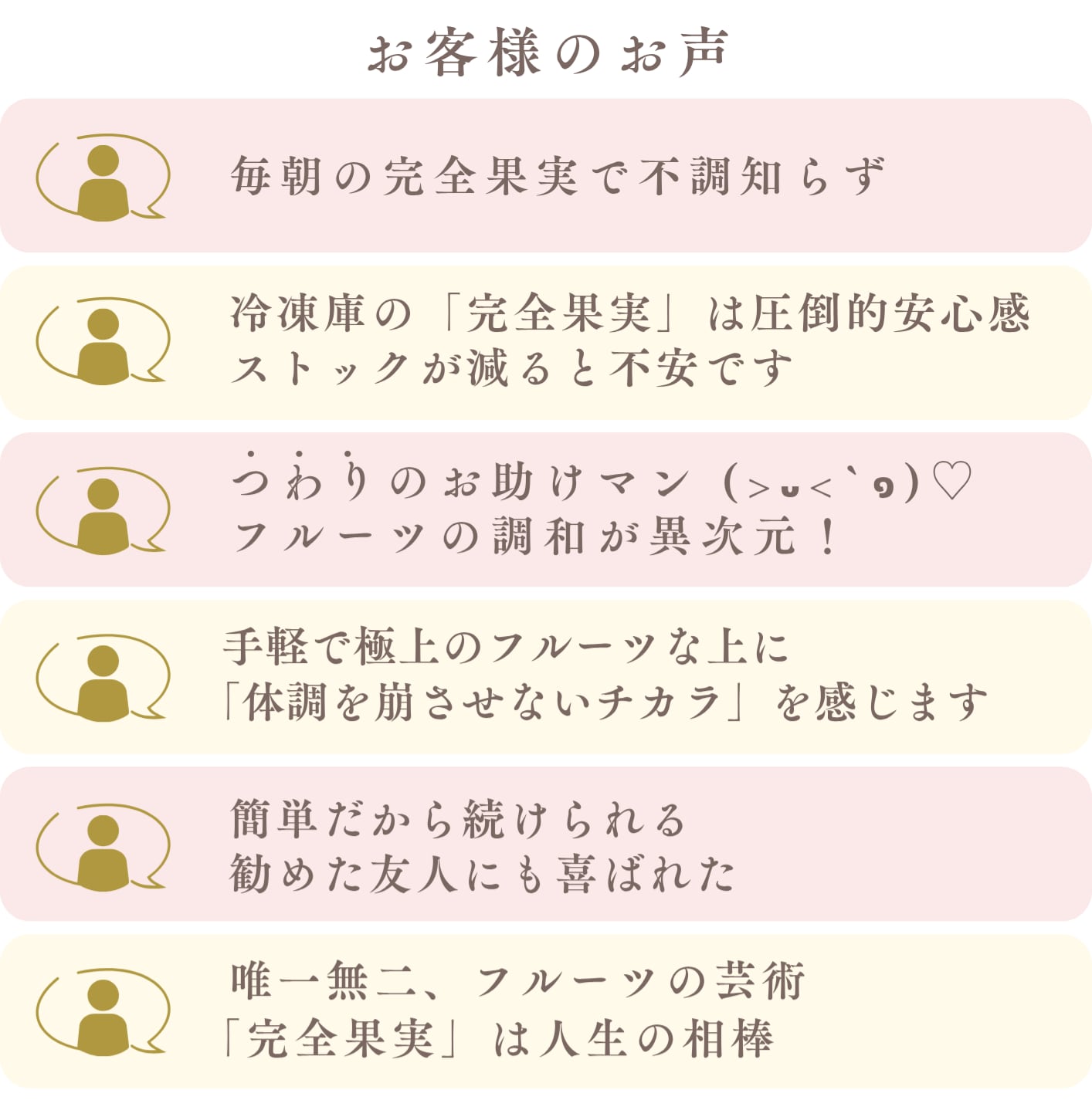 お客様のお声

毎朝の完全果実で不調知らず

冷凍庫の「完全果実」は圧倒的安心感
ストックが減ると不安です

つわりのお助けマン(>ᴗ<`๑)♡
フルーツの調和が異次元!

手軽で極上のフルーツな上に
「体調を崩させないチカラ」を感じます

簡単だから続けられる
勧めた友人にも喜ばれた

唯一無二、フルーツの芸術
「完全果実」は人生の相棒