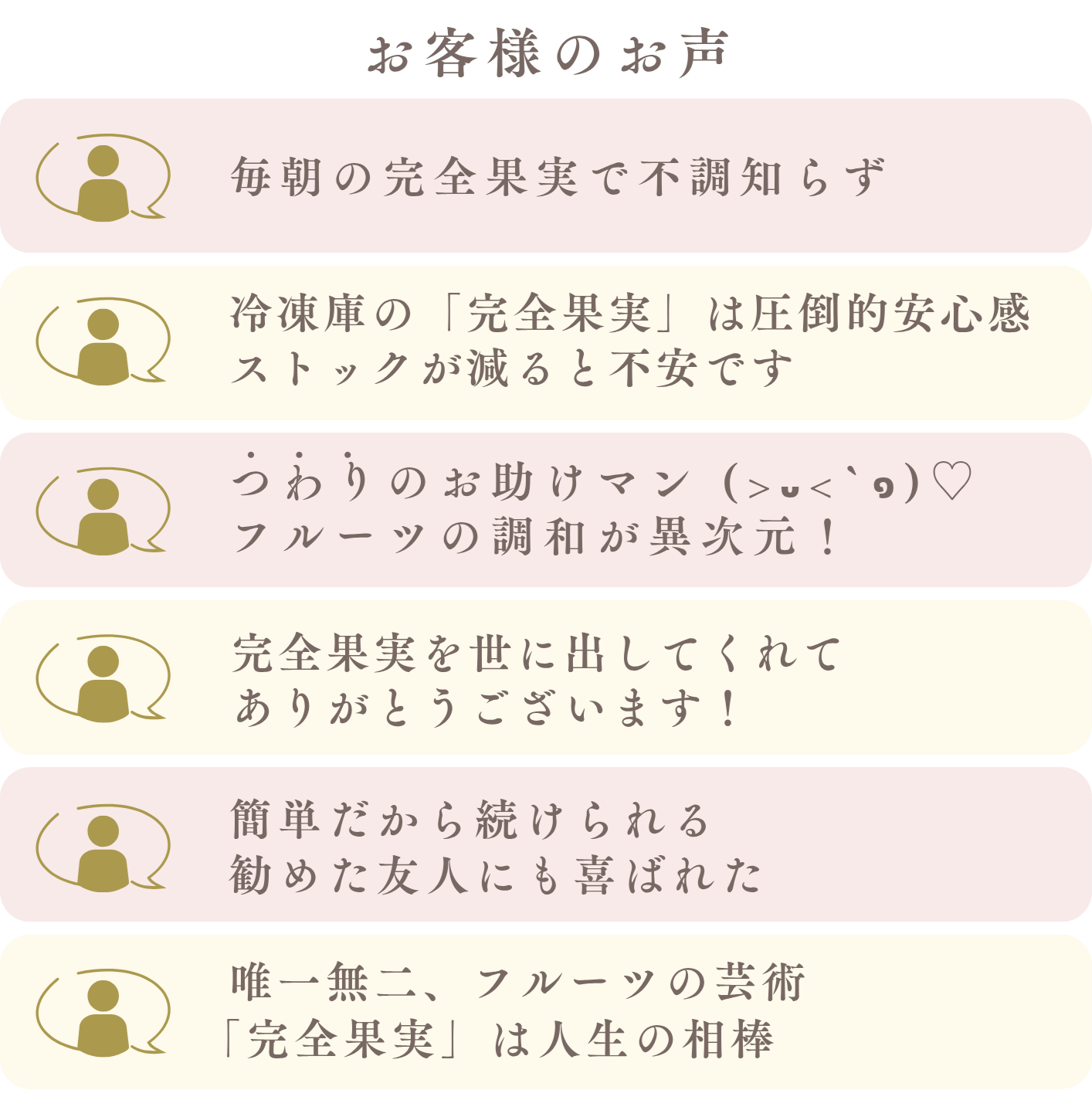 お客様のお声

毎朝の完全果実で不調知らず

冷凍庫の「完全果実」は圧倒的安心感
ストックが減ると不安です

つわりのお助けマン(>ᴗ<`๑)♡
フルーツの調和が異次元!

完全果実を世に出してくれて
ありがとうございます!

簡単だから続けられる
勧めた友人にも喜ばれた

唯一無二、フルーツの芸術
「完全果実」は人生の相棒