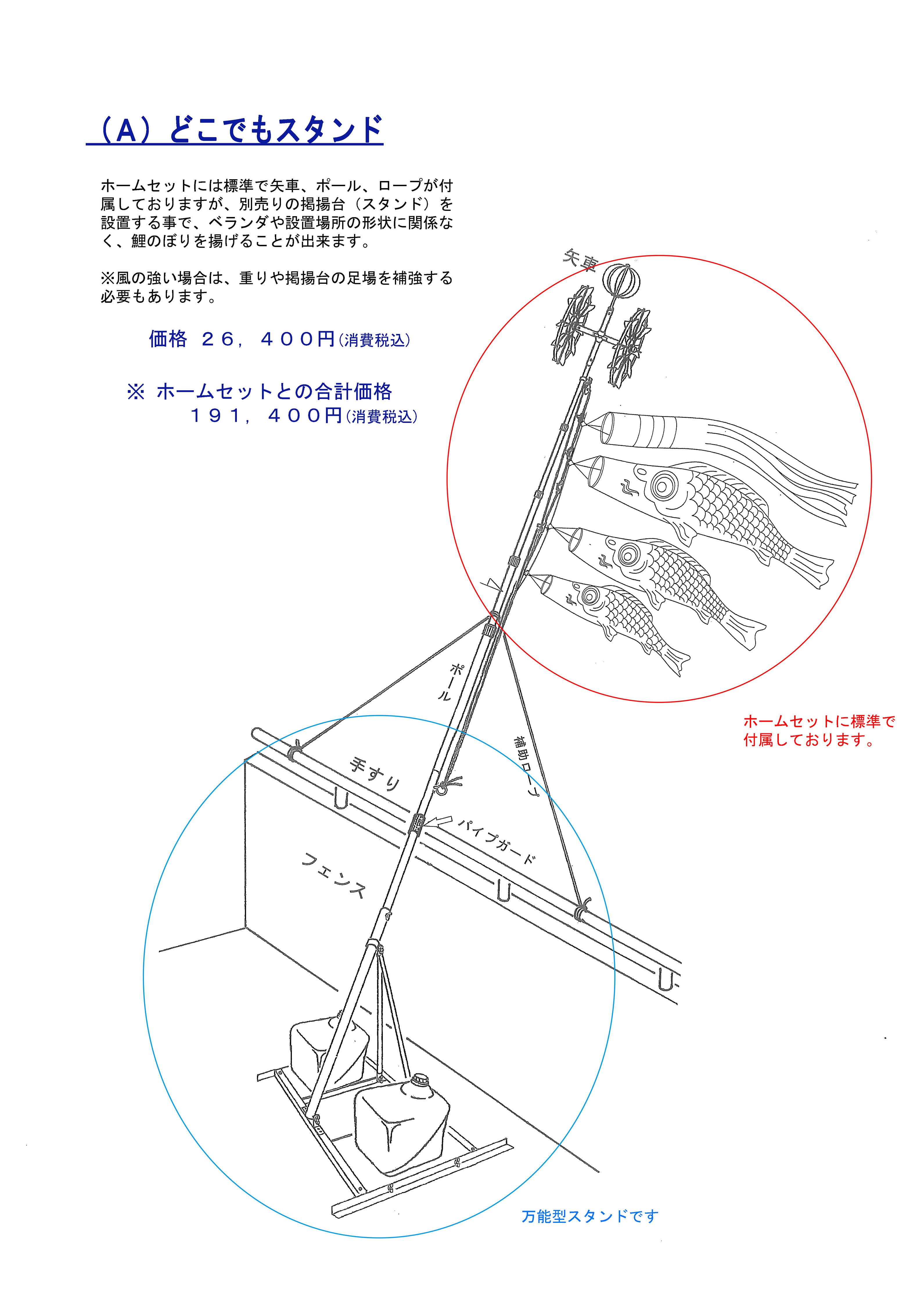 （A）どこでもスタンド

ホームセットには標準で矢車、ポール、ロープが付属しておりますが、別売りの掲揚台（スタンド）を設置する事で、ベランダや設置場所の形状に関係なく、鯉のぼりを揚げることが出来ます。

※風の強い場合は、重りや掲揚台の足場を補強する必要もあります。

価格　２６，４００円(消費税込)

※ ホームセットとの合計価格
１９１，４００円(消費税込)

矢車

ポール

補助ロープ

手すり

パイプガード

フェンス

ホームセットに標準で付属しております。

万能型スタンドです