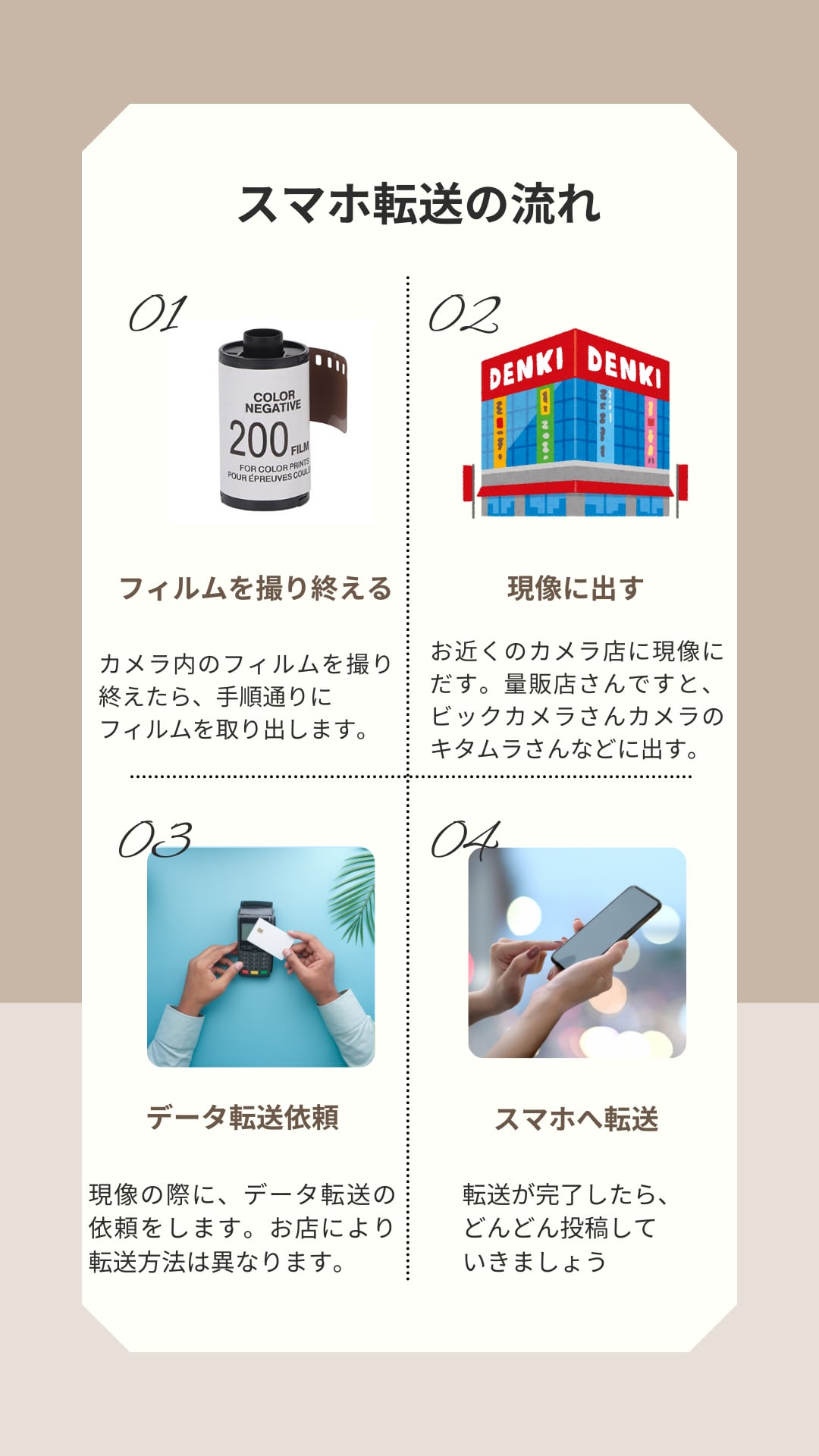 スマホ転送の流れ

01

COLOR NEGATIVE
200 FILM
FOR COLOR PRINTS
POUR ÉPREUVES COULE

フィルムを撮り終える

カメラ内のフィルムを撮り終えたら、手順通りにフィルムを取り出します。

02

DENKI DENKI

現像に出す

お近くのカメラ店に現像にだす。量販店さんですと、ビックカメラさんカメラのキタムラさんなどに出す。

03

データ転送依頼

現像の際に、データ転送の依頼をします。お店により転送方法は異なります。

04

スマホへ転送

転送が完了したら、どんどん投稿していきましょう