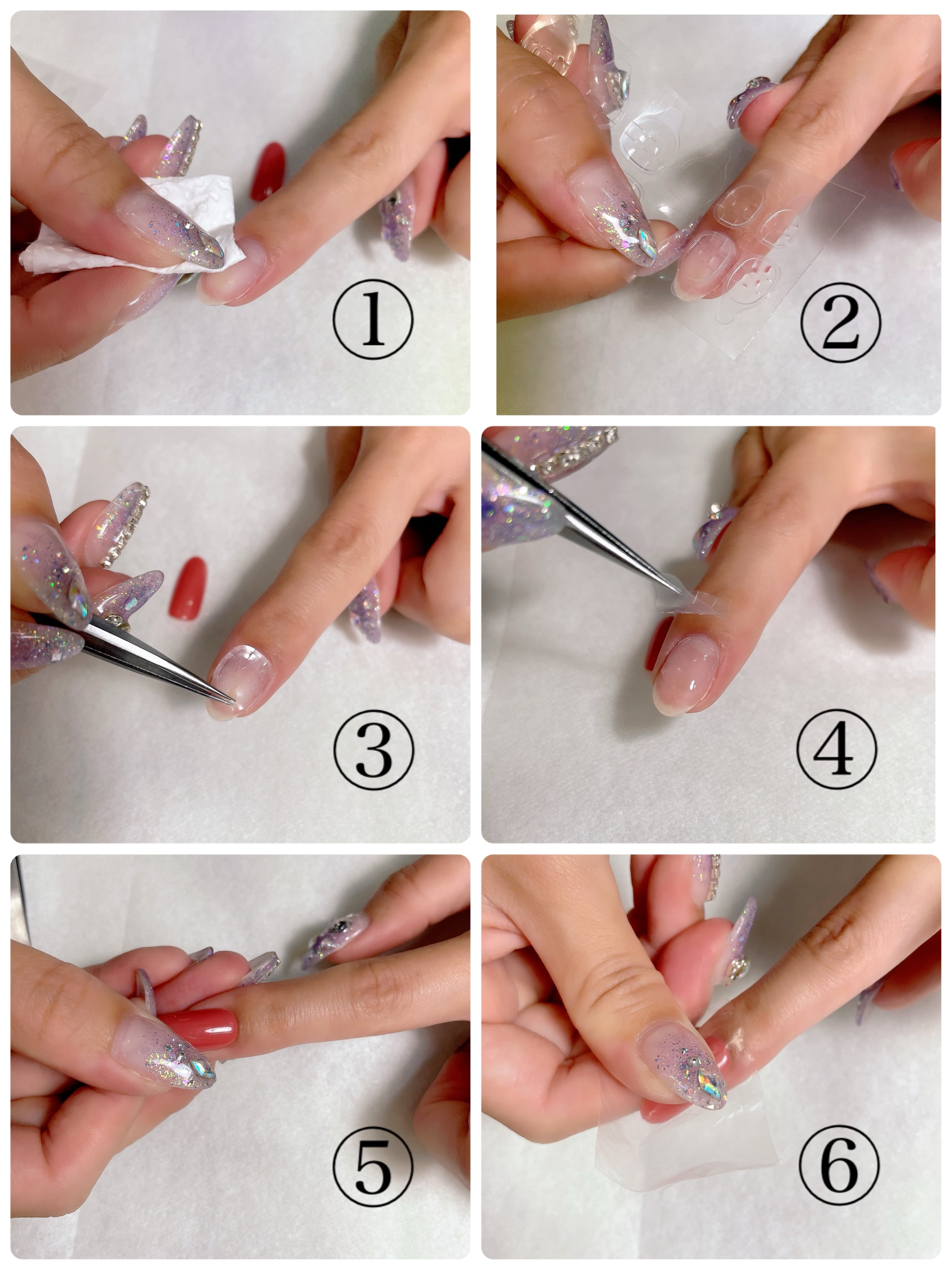 ①

②

③

④

⑤

⑥