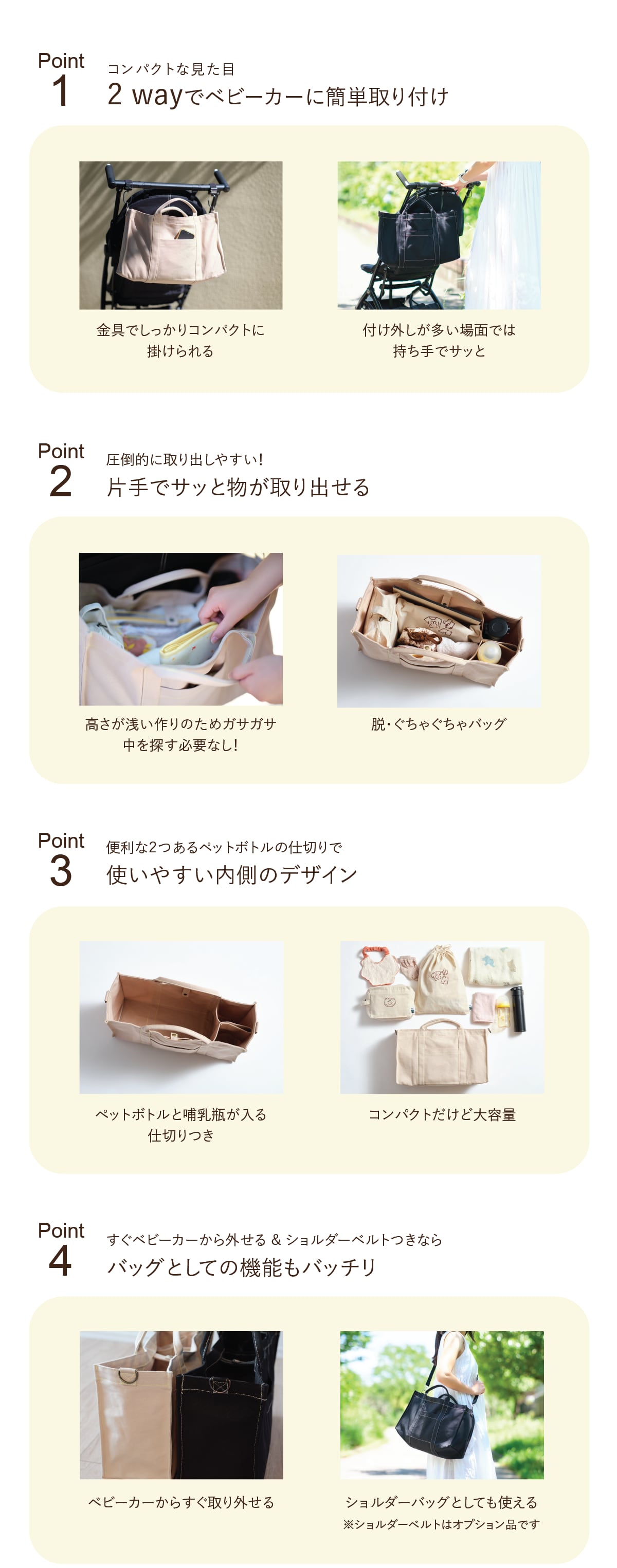 Point 1

コンパクトな見た目

2 wayでベビーカーに簡単取り付け

金具でしっかりコンパクトに掛けられる

付け外しが多い場面では持ち手でサッと

Point 2

圧倒的に取り出しやすい!

片手でサッと物が取り出せる

高さが浅い作りのためガサガサ中を探す必要なし!

脱・ぐちゃぐちゃバッグ

Point 3

便利な2つあるペットボトルの仕切りで

使いやすい内側のデザイン

ペットボトルと哺乳瓶が入る仕切りつき

コンパクトだけど大容量

Point 4

すぐベビーカーから外せる & ショルダーベルトつきなら

バッグとしての機能もバッチリ

ベビーカーからすぐ取り外せる

ショルダーバッグとしても使える
※ショルダーベルトはオプション品です