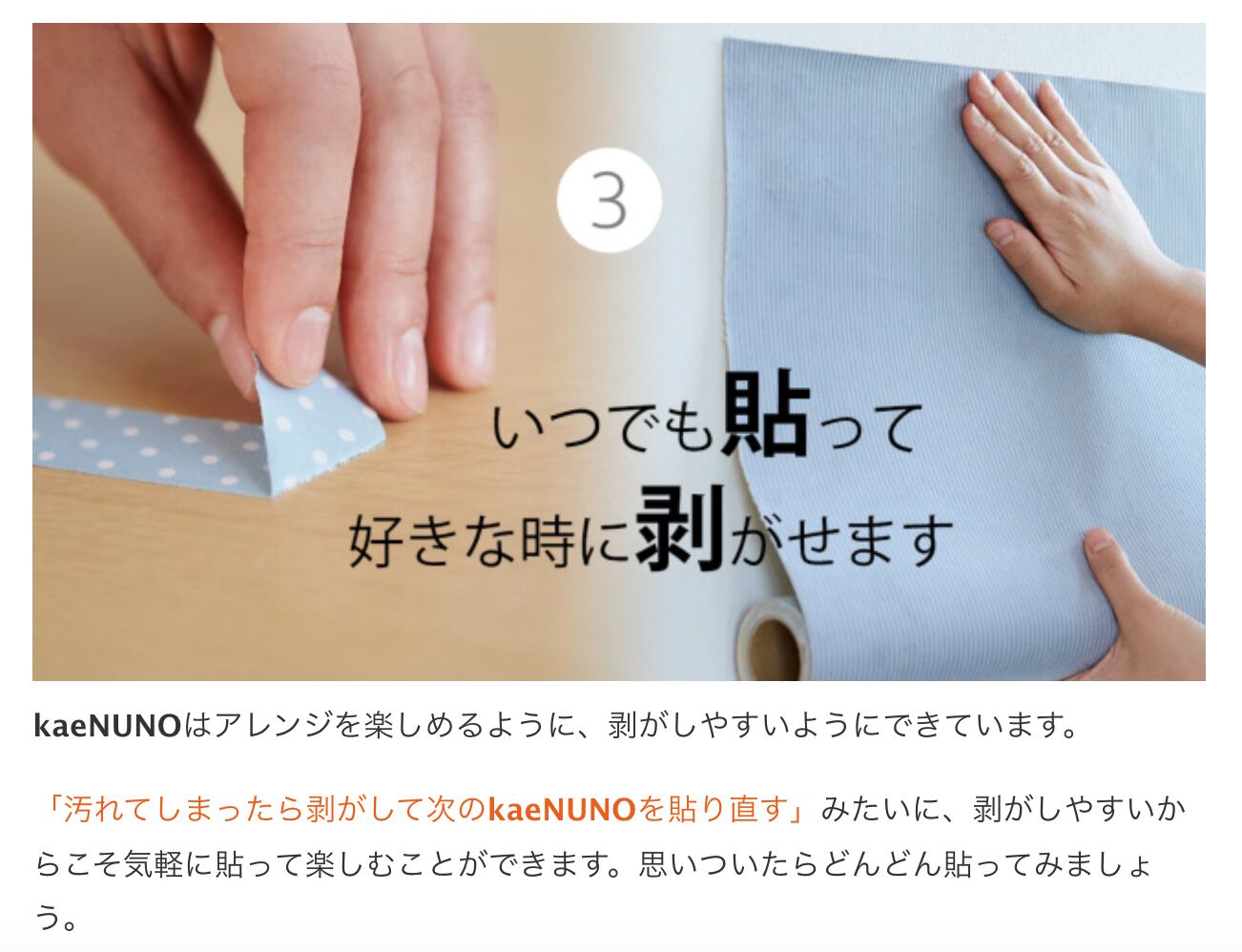 3

いつでも貼って
好きな時に剥がせます

kaeNUNOはアレンジを楽しめるように、剥がしやすいようにできています。

「汚れてしまったら剥がして次のkaeNUNOを貼り直す」みたいに、剥がしやすいからこそ気軽に貼って楽しむことができます。思いついたらどんどん貼ってみましょう。