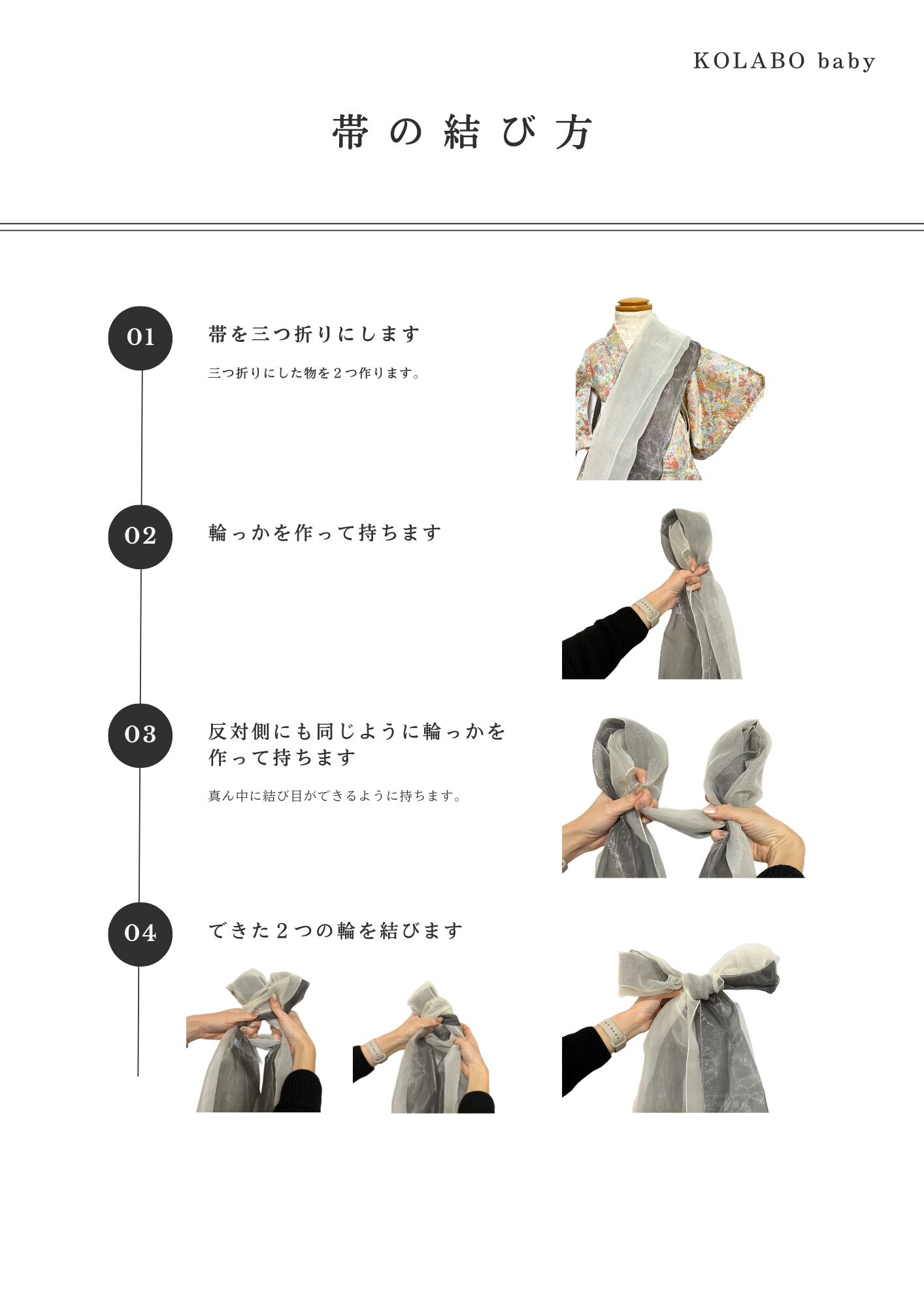 KOLABO baby

帯の結び方

01

帯を三つ折りにします

三つ折りにした物を２つ作ります。

02

輪っかを作って持ちます

03

反対側にも同じように輪っかを作って持ちます

真ん中に結び目ができるように持ちます。

04

できた２つの輪を結びます