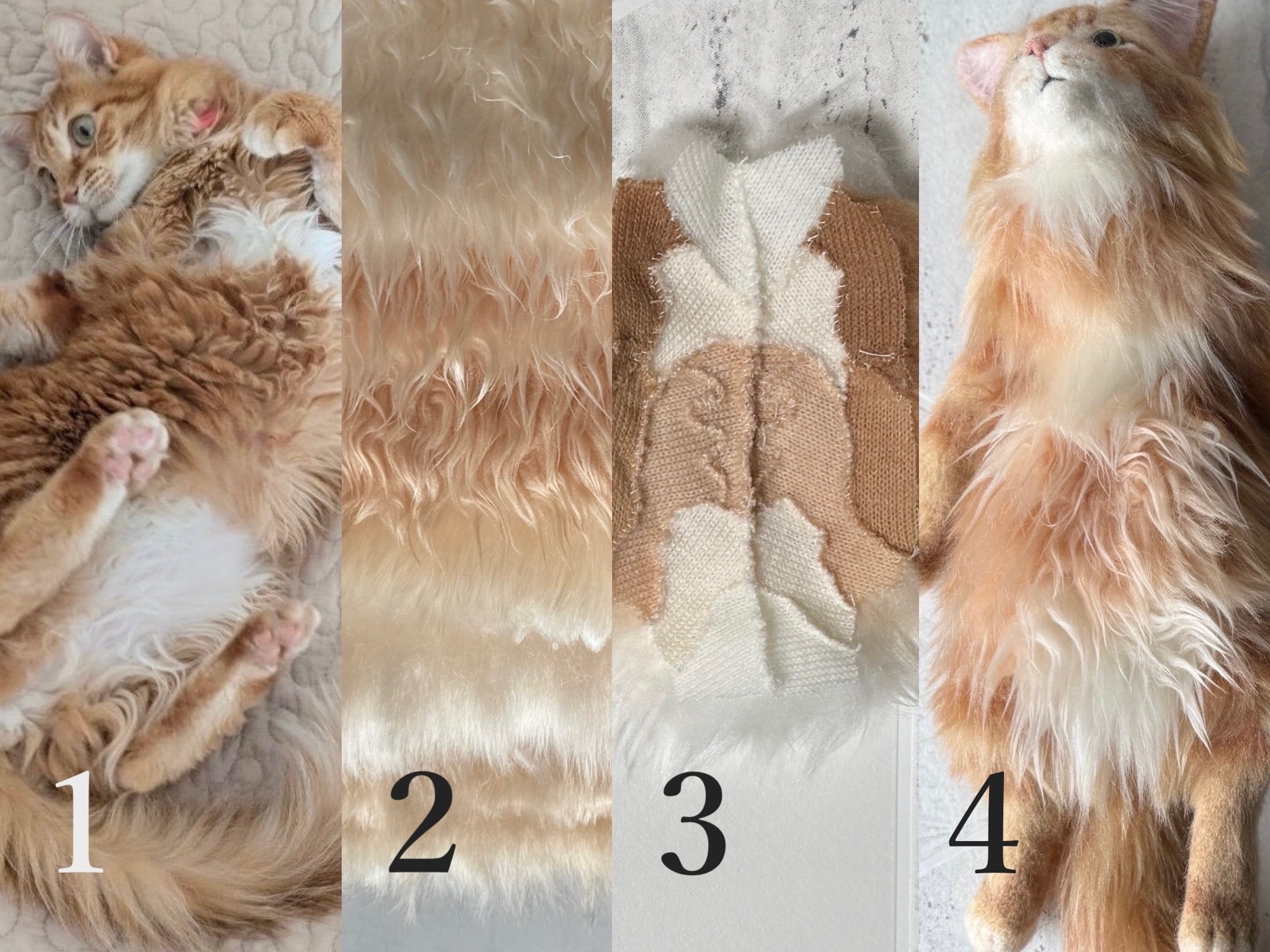 1 2 3 4