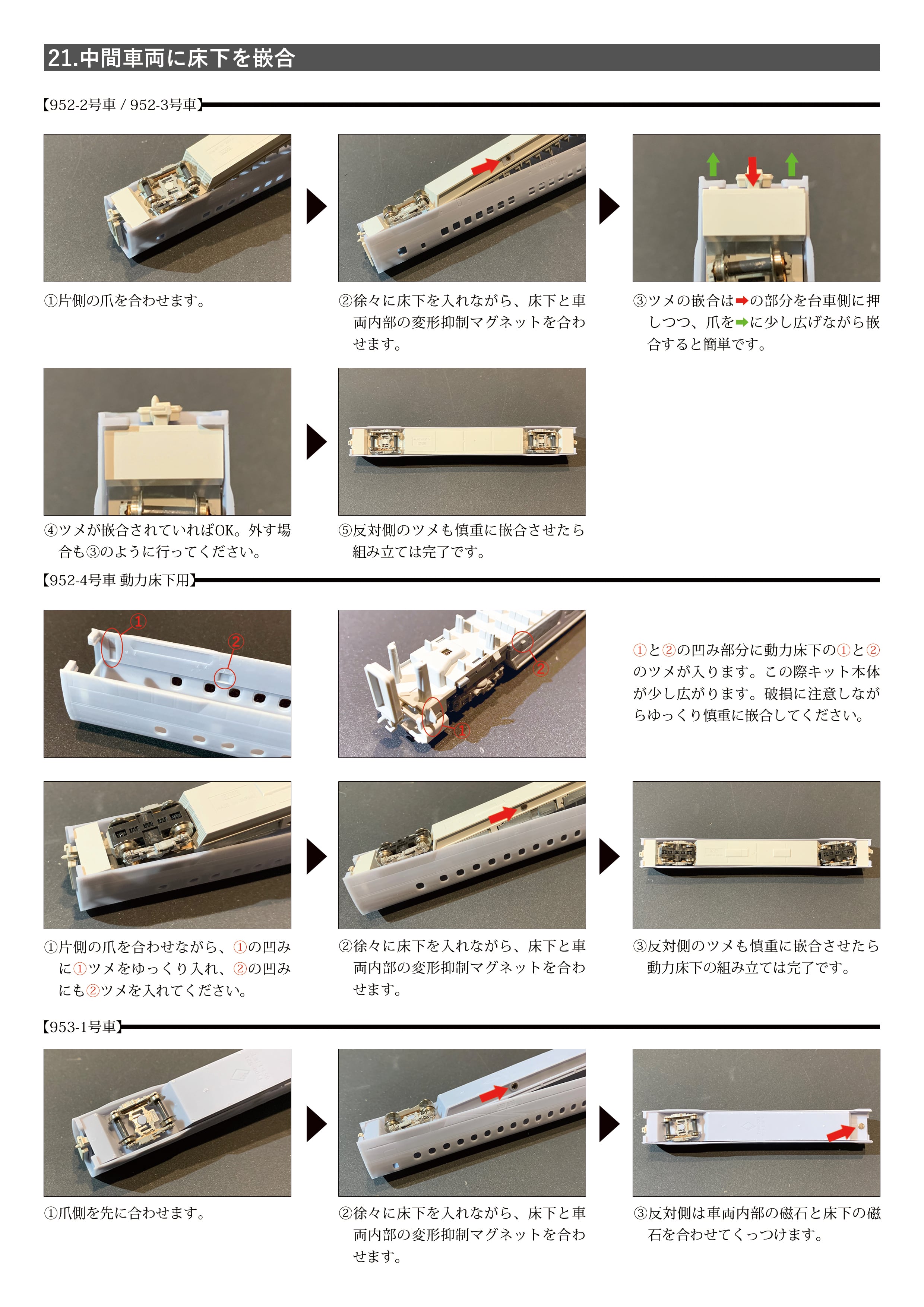 21.中間車両に床下を嵌合

【952-2号車 / 952-3号車】

①片側の爪を合わせます。

②徐々に床下を入れながら、床下と車両内部の変形抑制マグネットを合わせます。

③ツメの嵌合は➡の部分を台車側に押しつつ、爪を➡に少し広げながら嵌合すると簡単です。

④ツメが嵌合されていればOK。外す場合も③のように行ってください。

⑤反対側のツメも慎重に嵌合させたら組み立ては完了です。

【952-4号車 動力床下用】

①

②

②

①

①と②の凹み部分に動力床下の①と②のツメが入ります。この際キット本体が少し広がります。破損に注意しながらゆっくり慎重に嵌合してください。

①片側の爪を合わせながら、①の凹みに①ツメをゆっくり入れ、②の凹みにも②ツメを入れてください。

②徐々に床下を入れながら、床下と車両内部の変形抑制マグネットを合わせます。

③反対側のツメも慎重に嵌合させたら動力床下の組み立ては完了です。

【953-1号車】

①爪側を先に合わせます。

②徐々に床下を入れながら、床下と車両内部の変形抑制マグネットを合わせます。

③反対側は車両内部の磁石と床下の磁石を合わせてくっつけます。