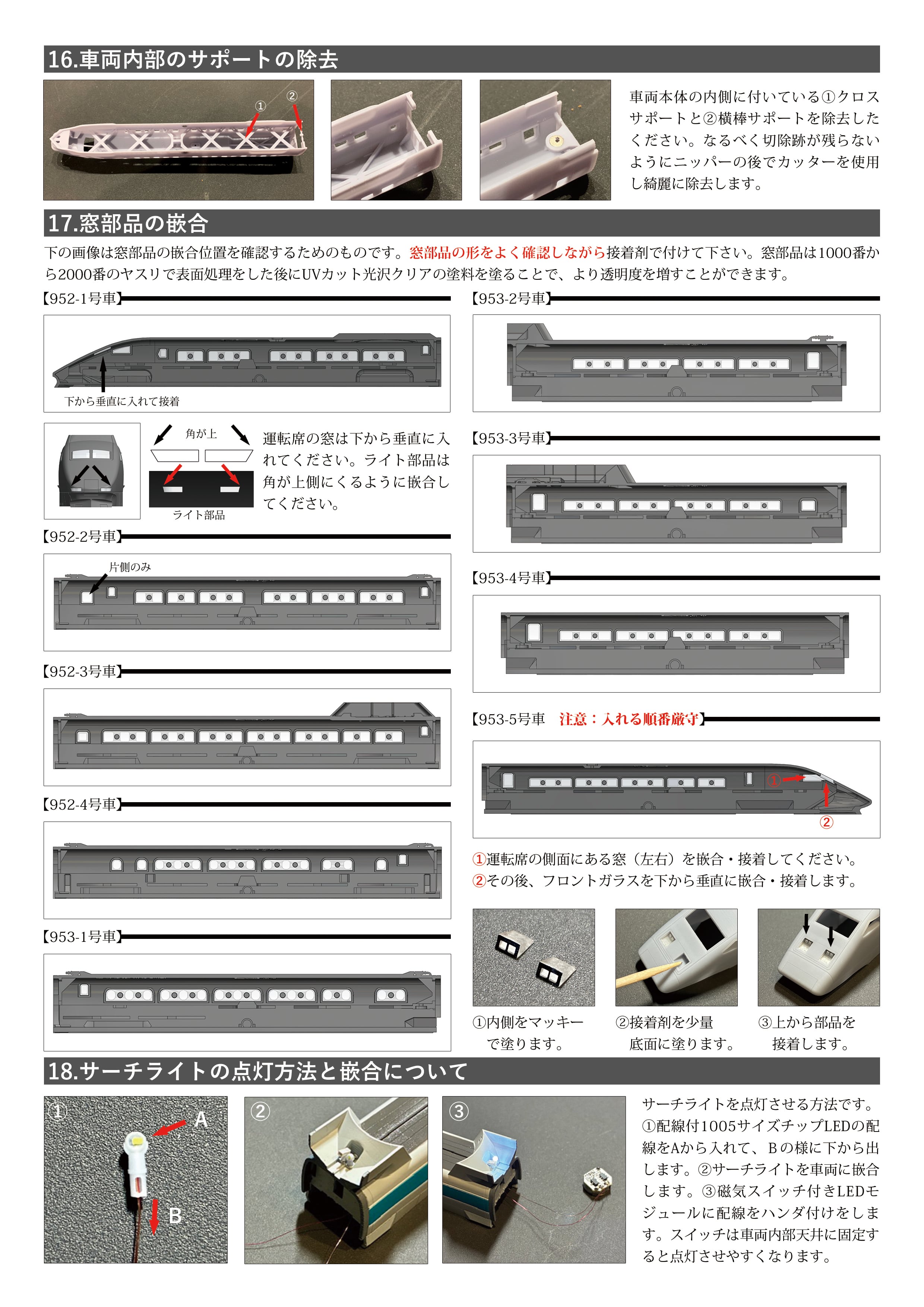 16.車両内部のサポートの除去

① ②

車両本体の内側に付いている①クロスサポートと②横棒サポートを除去したください。なるべく切除跡が残らないようにニッパーの後でカッターを使用し綺麗に除去します。

17.窓部品の嵌合

下の画像は窓部品の嵌合位置を確認するためのものです。窓部品の形をよく確認しながら接着剤で付けて下さい。窓部品は1000番から2000番のヤスリで表面処理をした後にUVカット光沢クリアの塗料を塗ることで、より透明度を増すことができます。

【952-1号車】

下から垂直に入れて接着

角が上

ライト部品

運転席の窓は下から垂直に入れてください。ライト部品は角が上側にくるように嵌合してください。

【952-2号車】

片側のみ

【952-3号車】

【952-4号車】

【953-1号車】

【953-2号車】

【953-3号車】

【953-4号車】

【953-5号車　注意：入れる順番厳守】

① ②

①運転席の側面にある窓（左右）を嵌合・接着してください。
②その後、フロントガラスを下から垂直に嵌合・接着します。

①内側をマッキーで塗ります。

②接着剤を少量底面に塗ります。

③上から部品を接着します。

18.サーチライトの点灯方法と嵌合について

① A B

②

③

サーチライトを点灯させる方法です。①配線付1005サイズチップLEDの配線をAから入れて、Bの様に下から出します。②サーチライトを車両に嵌合します。③磁気スイッチ付きLEDモジュールに配線をハンダ付けをします。スイッチは車両内部天井に固定すると点灯させやすくなります。