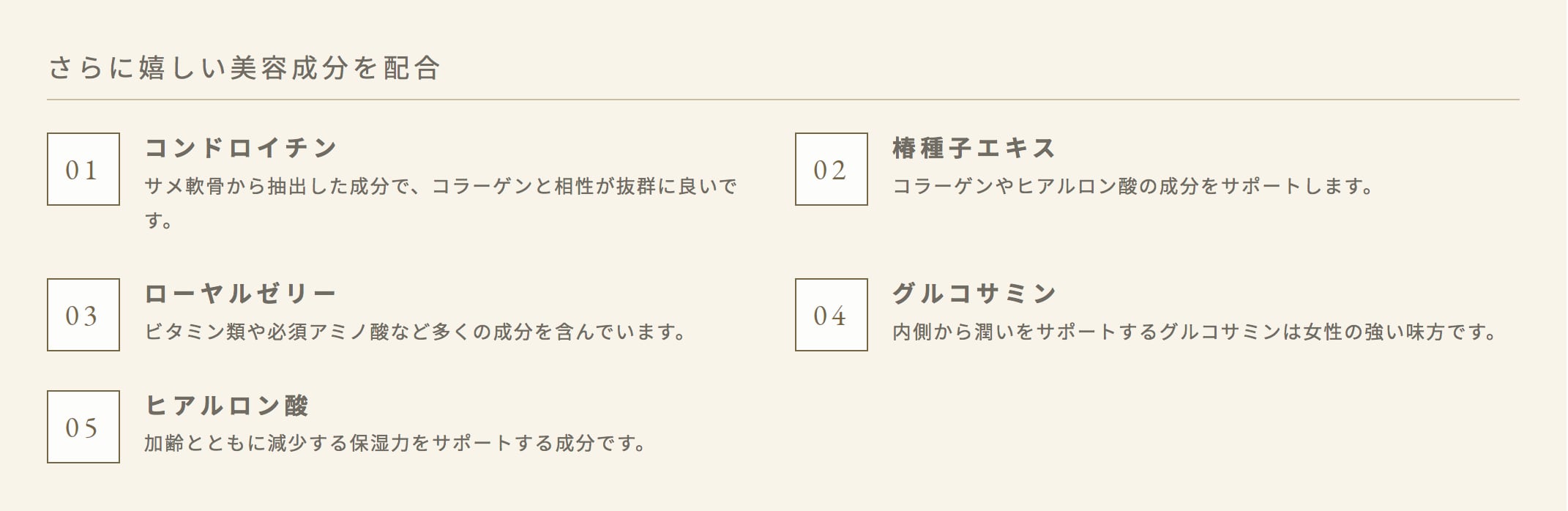 さらに嬉しい美容成分を配合

01

コンドロイチン

サメ軟骨から抽出した成分で、コラーゲンと相性が抜群に良いです。

02

椿種子エキス

コラーゲンやヒアルロン酸の成分をサポートします。

03

ローヤルゼリー

ビタミン類や必須アミノ酸など多くの成分を含んでいます。

04

グルコサミン

内側から潤いをサポートするグルコサミンは女性の強い味方です。

05

ヒアルロン酸

加齢とともに減少する保湿力をサポートする成分です。