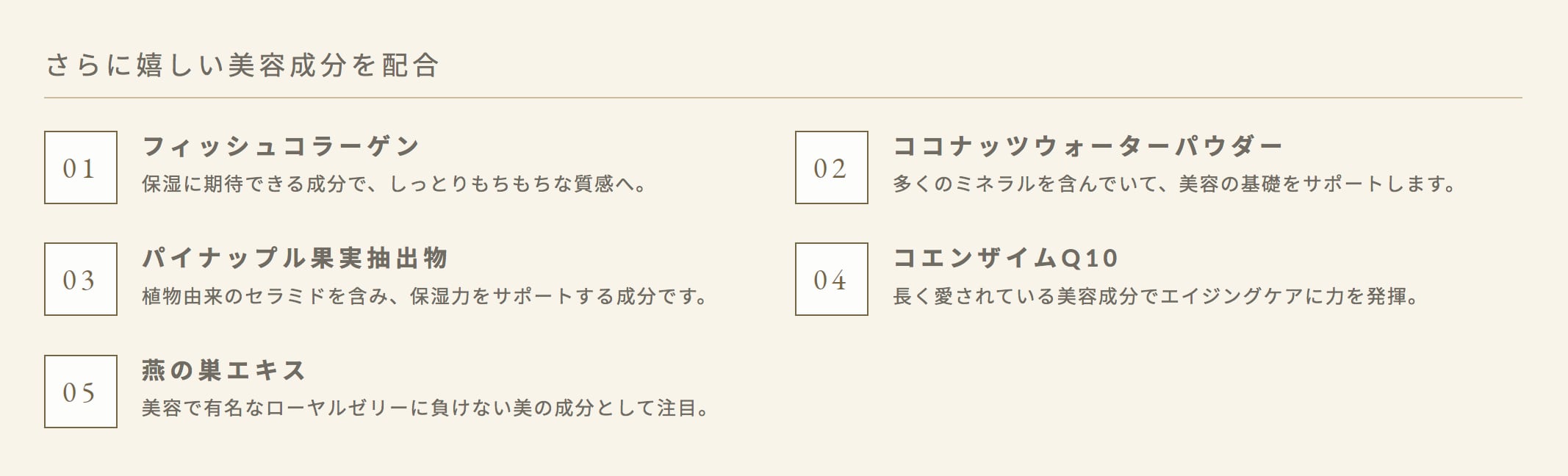 さらに嬉しい美容成分を配合

01

フィッシュコラーゲン

保湿に期待できる成分で、しっとりもちもちな質感へ。

03

パイナップル果実抽出物

植物由来のセラミドを含み、保湿力をサポートする成分です。

05

燕の巣エキス

美容で有名なローヤルゼリーに負けない美の成分として注目。

02

ココナッツウォーターパウダー

多くのミネラルを含んでいて、美容の基礎をサポートします。

04

コエンザイムQ10

長く愛されている美容成分でエイジングケアに力を発揮。