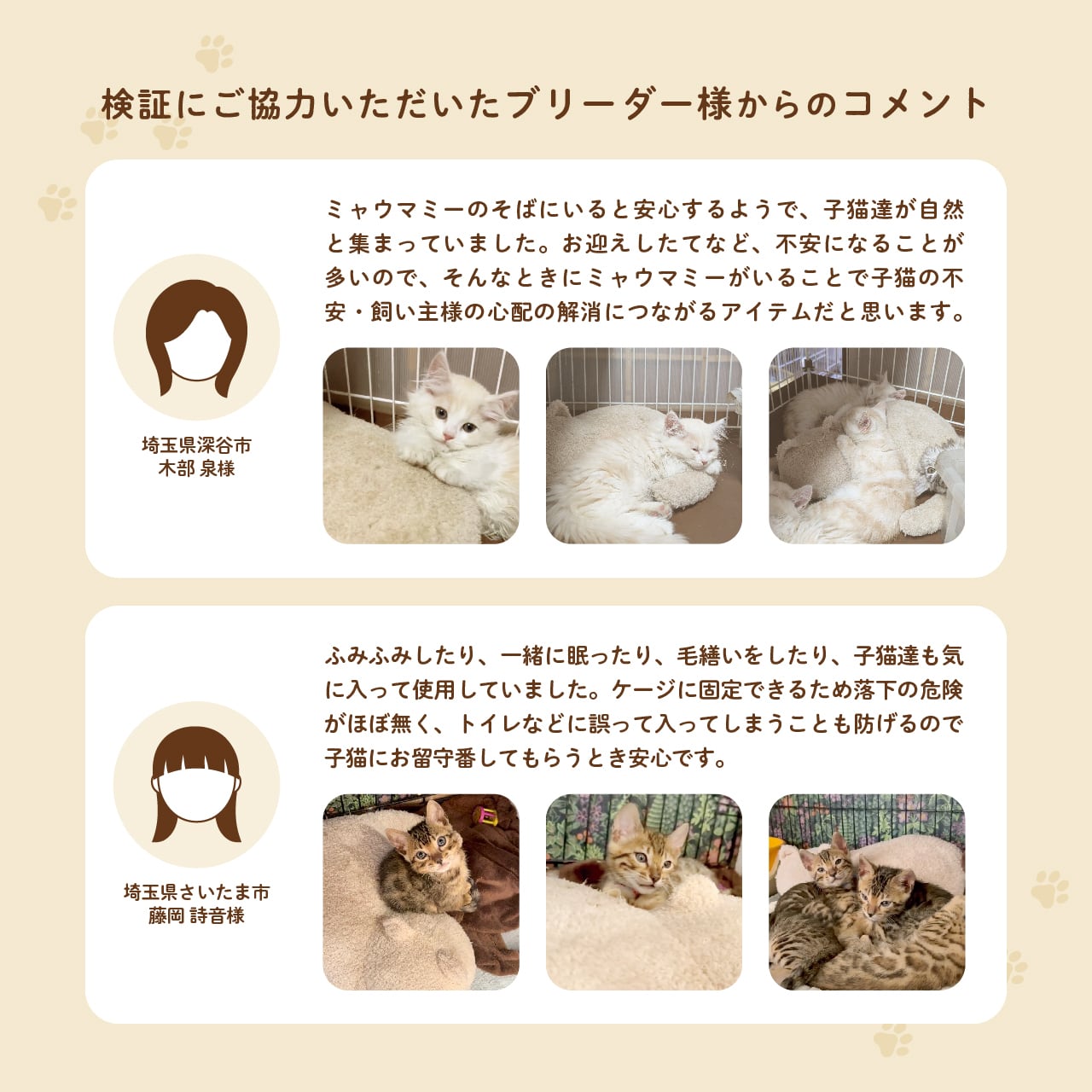 検証にご協力いただいたブリーダー様からのコメント

ミャウマミーのそばにいると安心するようで、子猫達が自然と集まっていました。お迎えしたてなど、不安になることが多いので、そんなときにミャウマミーがいることで子猫の不安・飼い主様の心配の解消につながるアイテムだと思います。

埼玉県深谷市
木部 泉様

ふみふみしたり、一緒に眠ったり、毛繕いをしたり、子猫達も気に入って使用していました。ケージに固定できるため落下の危険がほぼ無く、トイレなどに誤って入ってしまうことも防げるので子猫にお留守番してもらうとき安心です。

埼玉県さいたま市
藤岡 詩音様