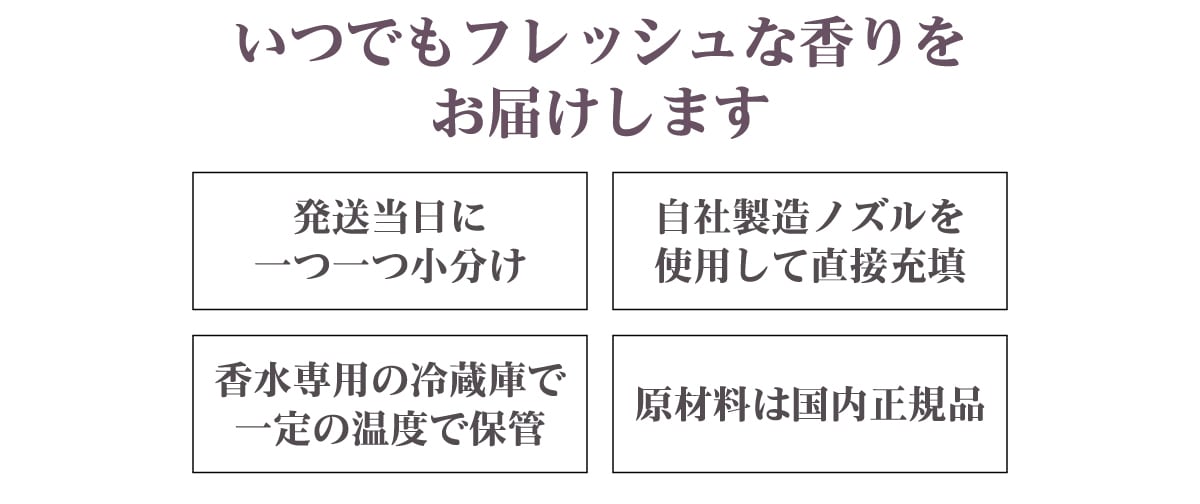 いつでもフレッシュな香りを
お届けします

発送当日に
一つ一つ小分け

自社製造ノズルを
使用して直接充填

香水専用の冷蔵庫で
一定の温度で保管

原材料は国内正規品