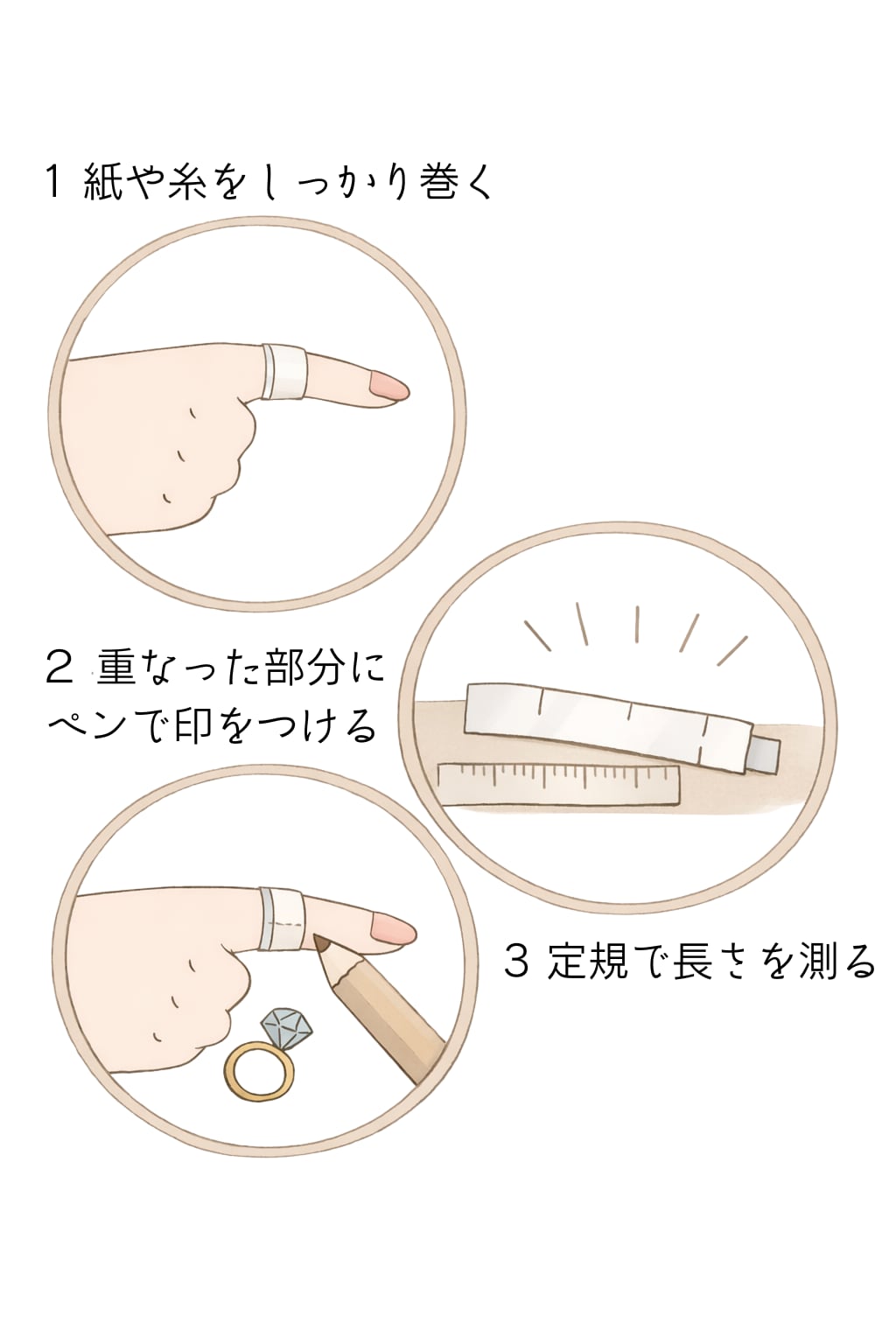 1 紙や糸をしっかり巻く

2 重なった部分にペンで印をつける

3 定規で長さを測る