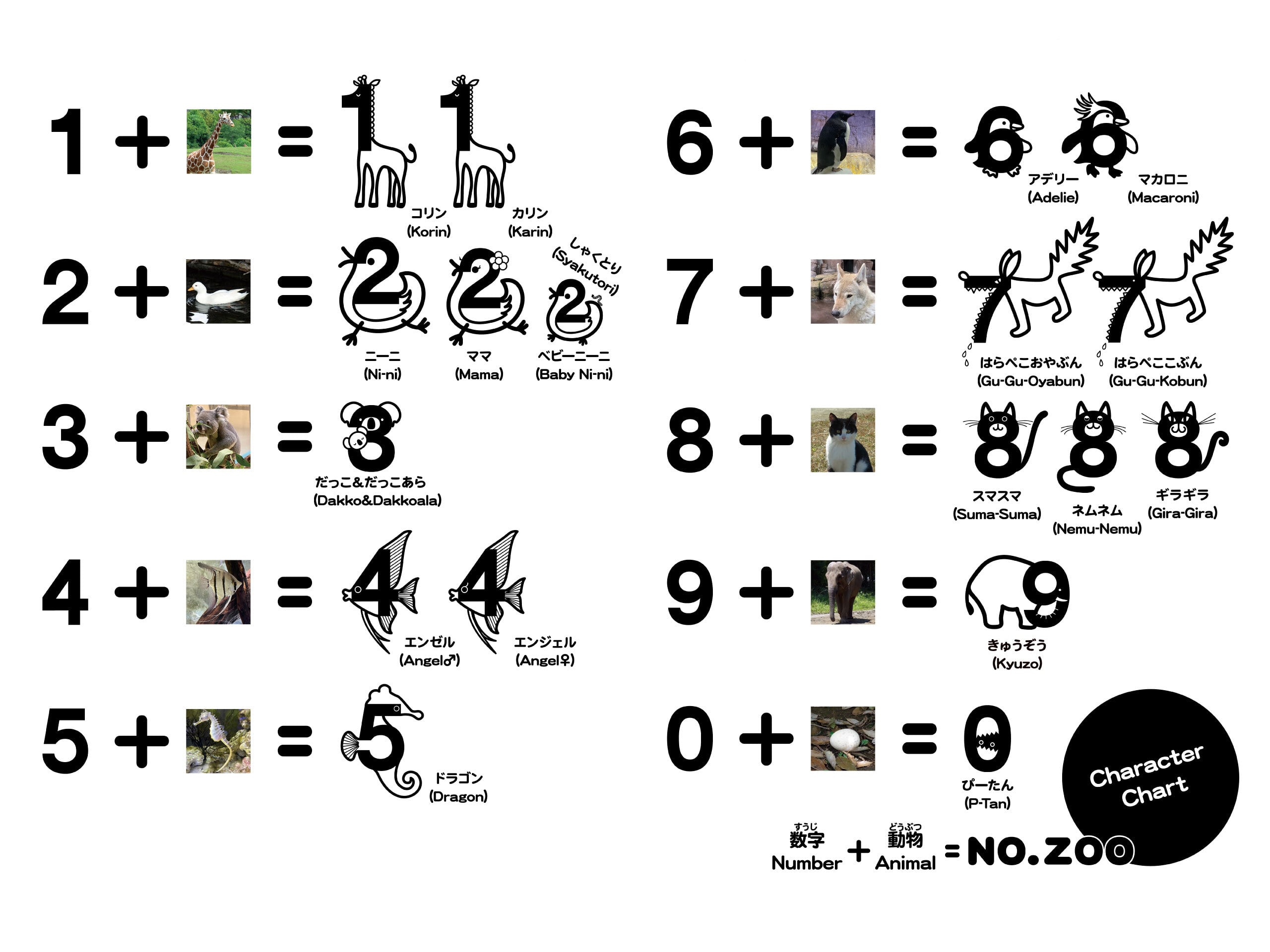 1 + = 1 1

コリン
(Korin)

カリン
(Karin)

2 + = 2 2 2

ニーニ
(Ni-ni)

ママ
(Mama)

しゃくとり
(Syakutori)

ベビーニーニ
(Baby Ni-ni)

3 + = 3

だっこ&だっこあら
(Dakko&Dakkoala)

4 + = 4 4

エンゼル
(Angel♂)

エンジェル
(Angel♀)

5 + = 5

ドラゴン
(Dragon)

6 + = 6 6

アデリー
(Adelie)

マカロニ
(Macaroni)

7 + = 7 7

はらぺこおやぶん
(Gu-Gu-Oyabun)

はらぺここぶん
(Gu-Gu-Kobun)

8 + = 8 8 8

スマスマ
(Suma-Suma)

ネムネム
(Nemu-Nemu)

ギラギラ
(Gira-Gira)

9 + = 9

きゅうぞう
(Kyuzo)

0 + = 0

ぴーたん
(P-Tan)

Character Chart

すうじ
数字 Number + どうぶつ
動物 Animal = NO.ZOO