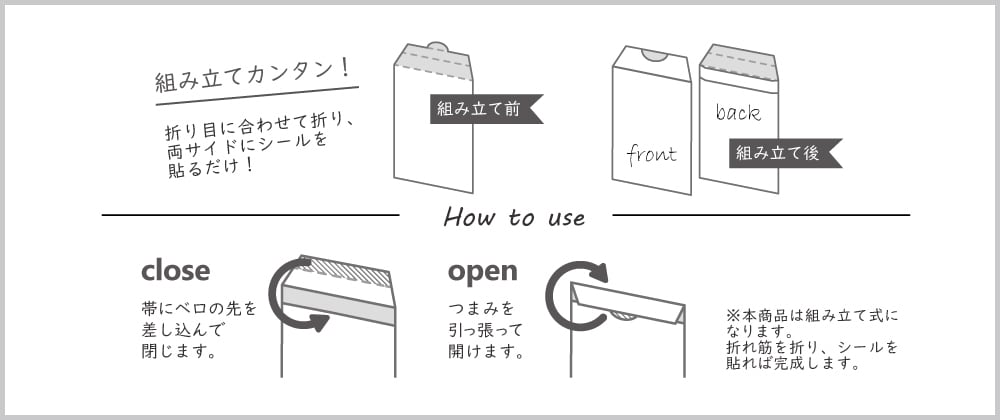 組み立てカンタン！

折り目に合わせて折り、両サイドにシールを貼るだけ！

組み立て前

front

back

組み立て後

How to use

close

帯にベロの先を差し込んで閉じます。

open

つまみを引っ張って開けます。

※本商品は組み立て式になります。
折れ筋を折り、シールを貼れば完成します。