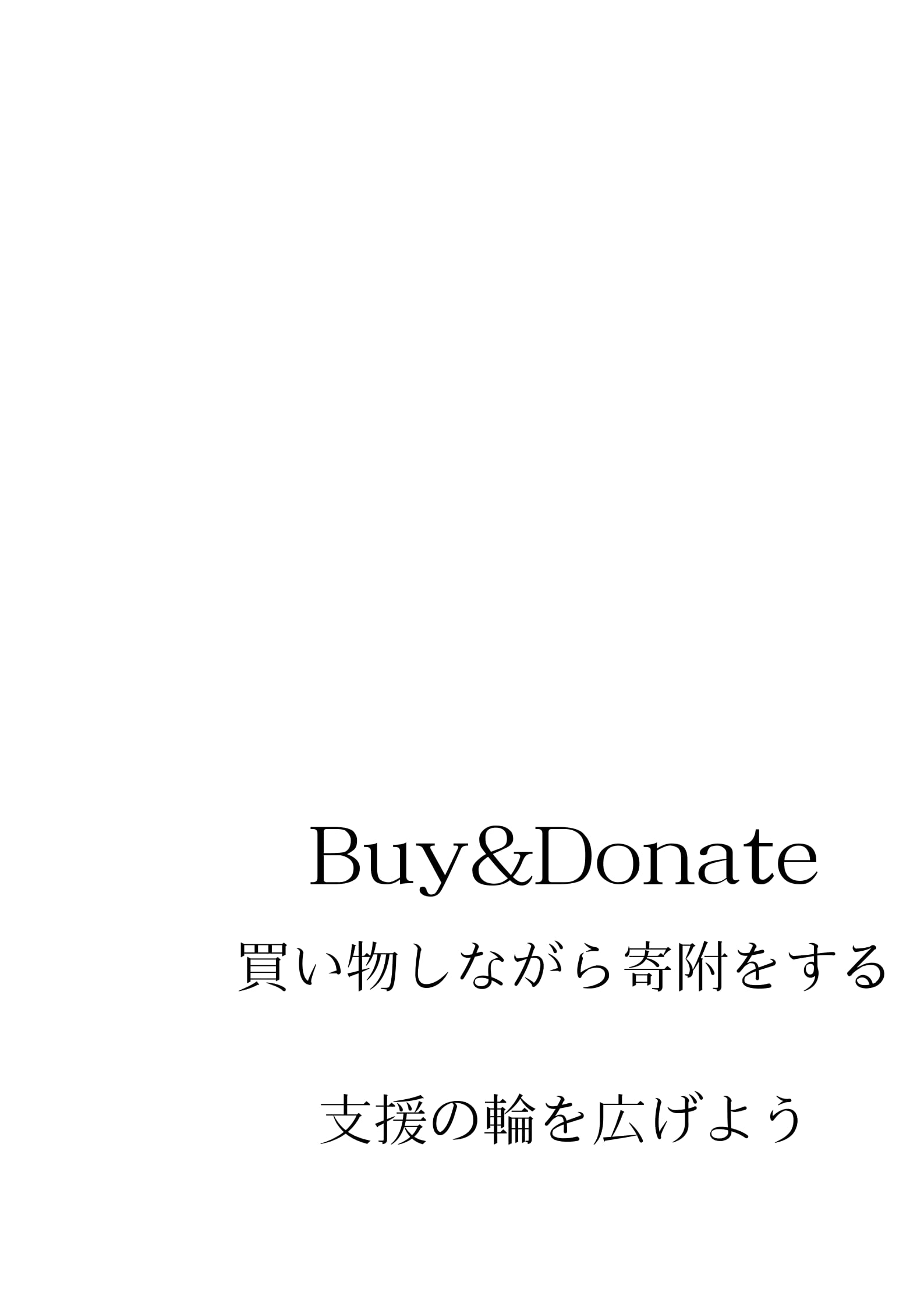 Buy&Donate
買い物しながら寄附をする

支援の輪を広げよう