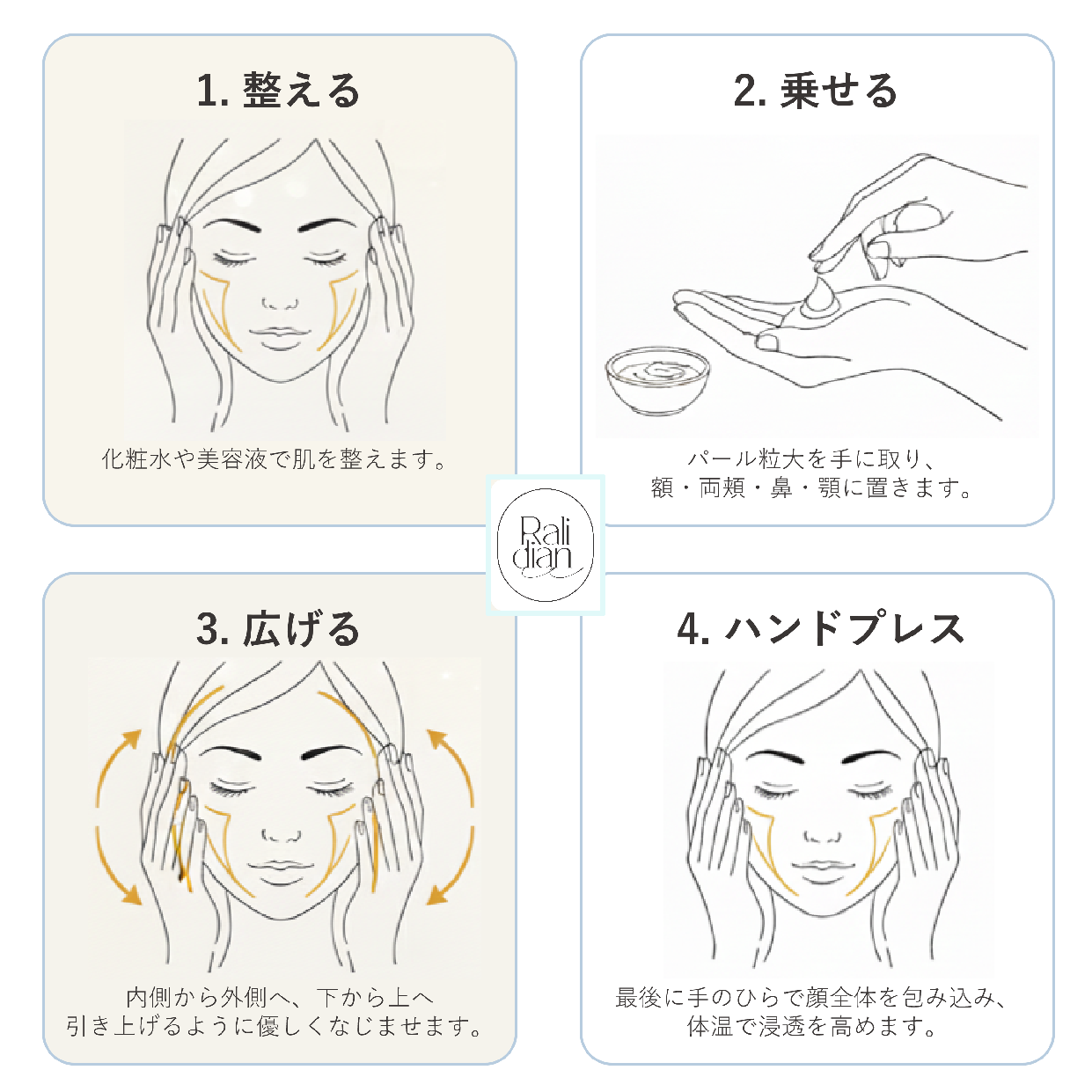 1. 整える

化粧水や美容液で肌を整えます。

2. 乗せる

パール粒大を手に取り、
額・両頬・鼻・顎に置きます。

Rali
dian

3. 広げる

内側から外側へ、下から上へ
引き上げるように優しくなじませます。

4. ハンドプレス

最後に手のひらで顔全体を包み込み、
体温で浸透を高めます。