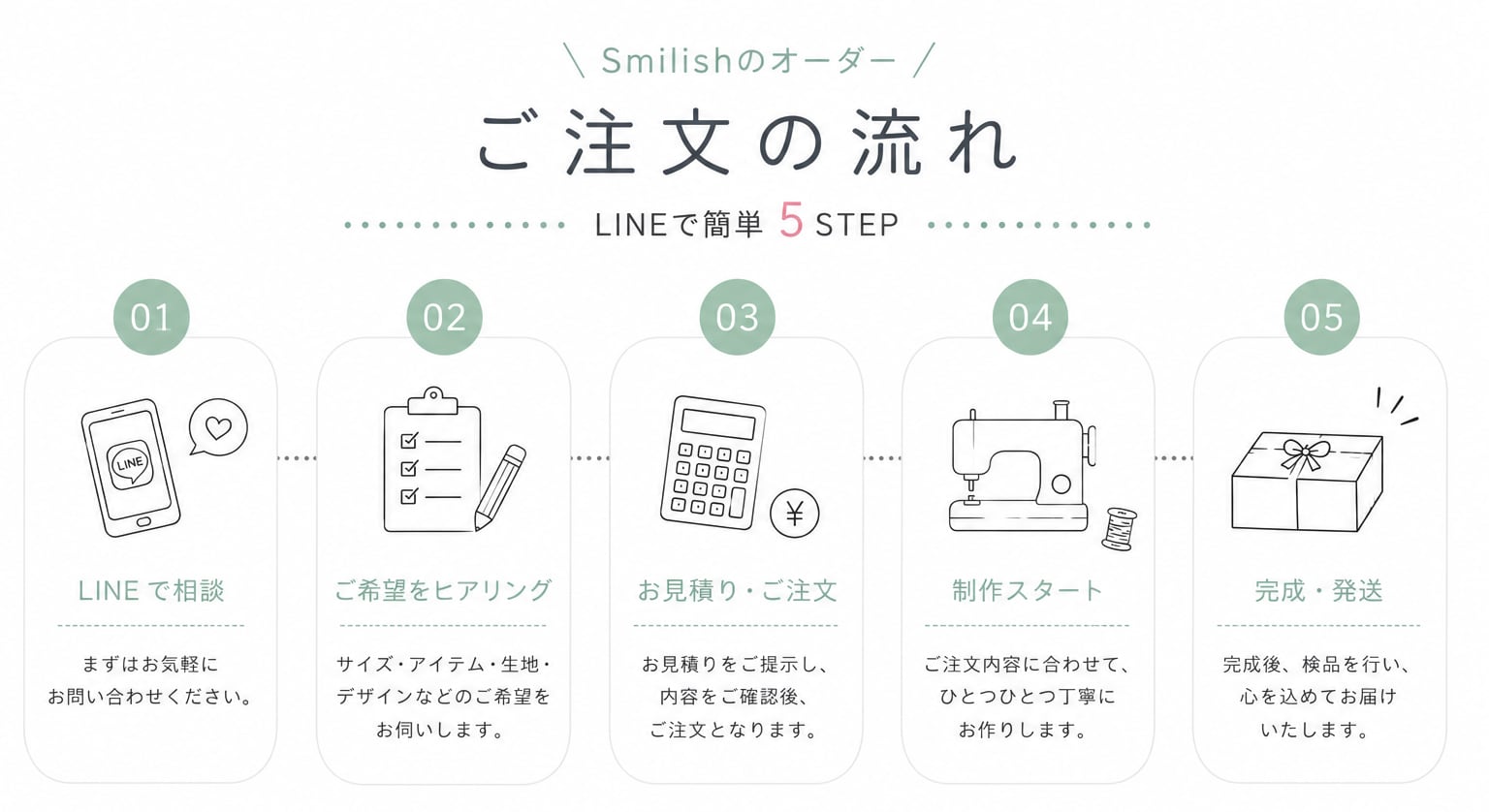 \ Smilishのオーダー /

ご注文の流れ

LINEで簡単 5 STEP

01

LINE

LINE で相談

まずはお気軽に
お問い合わせください。

02

ご希望をヒアリング

サイズ・アイテム・生地・
デザインなどのご希望を
お伺いします。

03

¥

お見積り・ご注文

お見積りをご提示し、
内容をご確認後、
ご注文となります。

04

制作スタート

ご注文内容に合わせて、
ひとつひとつ丁寧に
お作りします。

05

完成・発送

完成後、検品を行い、
心を込めてお届け
いたします。