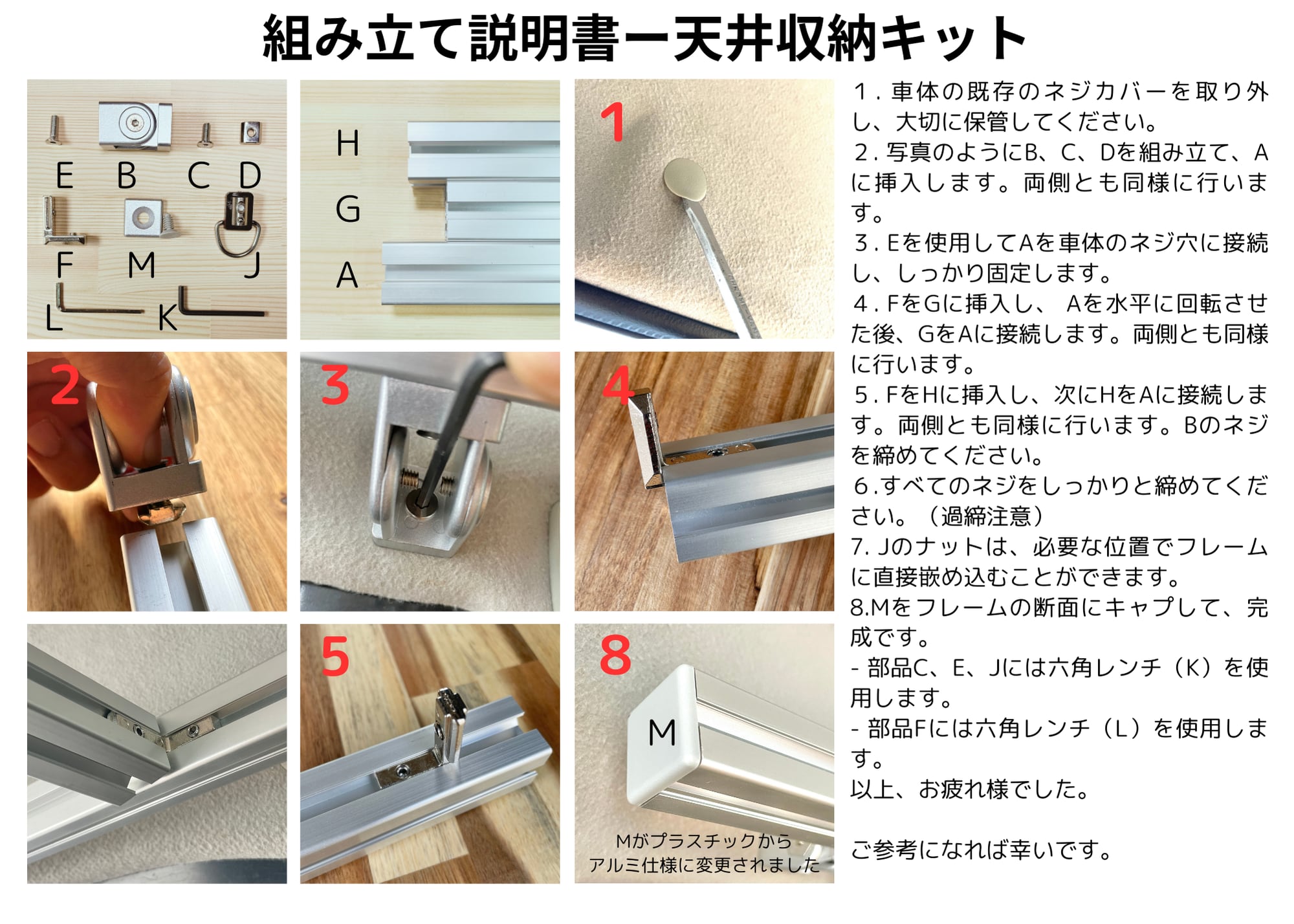 組み立て説明書ー天井収納キット

E B C D
F M J
L K

H
G
A

1

2

3

4

5

8

M

Mがプラスチックから
アルミ仕様に変更されました

1．車体の既存のネジカバーを取り外し、大切に保管してください。
2．写真のようにB、C、Dを組み立て、Aに挿入します。両側とも同様に行います。
3．Eを使用してAを車体のネジ穴に接続し、しっかり固定します。
4．FをGに挿入し、 Aを水平に回転させた後、GをAに接続します。両側とも同様に行います。
5．FをHに挿入し、次にHをAに接続します。両側とも同様に行います。Bのネジを締めてください。
6.すべてのネジをしっかりと締めてください。（過締注意）
7. Jのナットは、必要な位置でフレームに直接嵌め込むことができます。
8.Mをフレームの断面にキャプして、完成です。
- 部品C、E、Jには六角レンチ（K）を使用します。
- 部品Fには六角レンチ（L）を使用します。
以上、お疲れ様でした。

ご参考になれば幸いです。