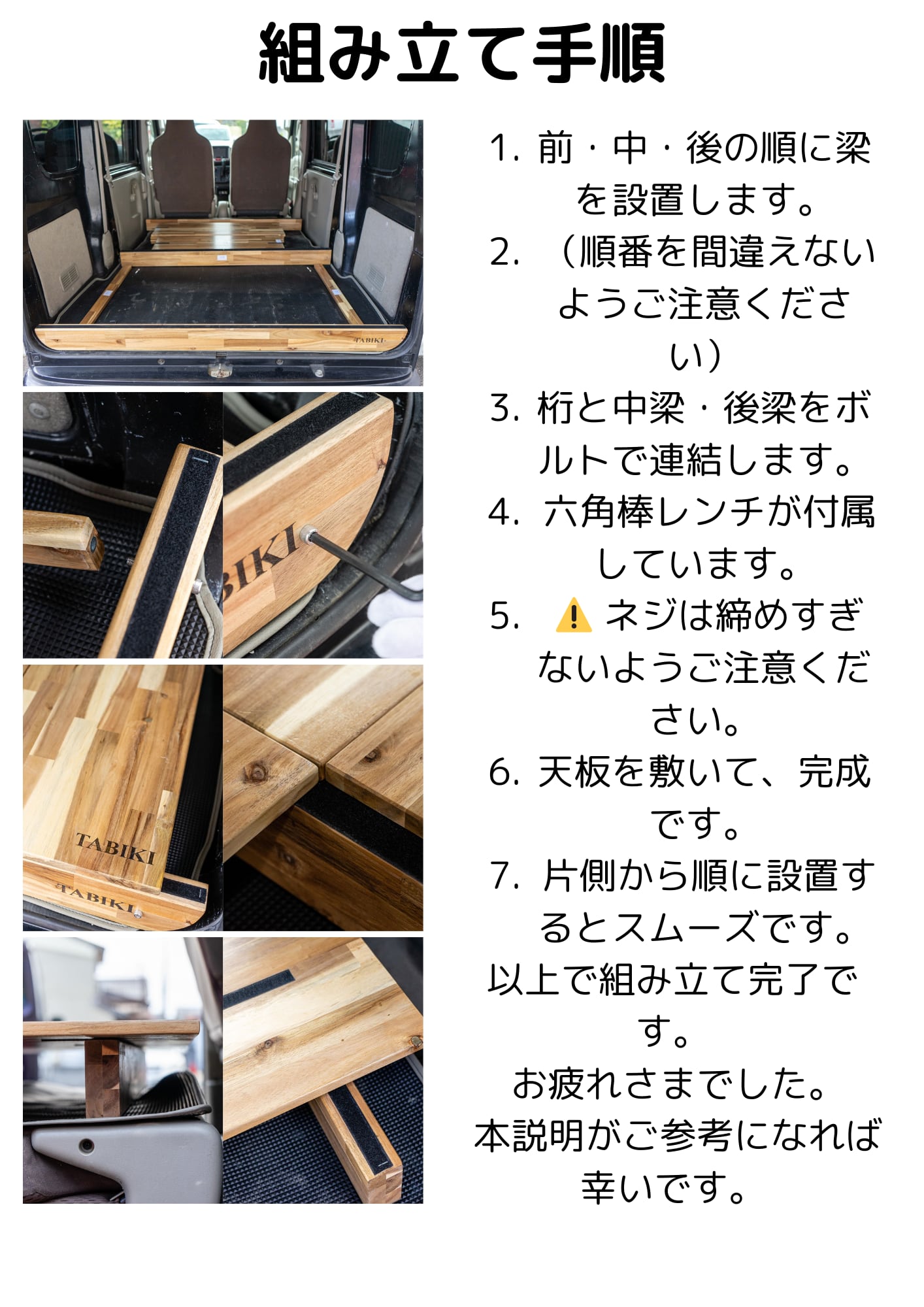 組み立て手順

TABIKI

BIKI

TABIKI

TABIKI

1. 前・中・後の順に梁を設置します。
2. （順番を間違えないようご注意ください）
3. 桁と中梁・後梁をボルトで連結します。
4. 六角棒レンチが付属しています。
5. ⚠️ ネジは締めすぎないようご注意ください。
6. 天板を敷いて、完成です。
7. 片側から順に設置するとスムーズです。

以上で組み立て完了です。
お疲れさまでした。
本説明がご参考になれば幸いです。