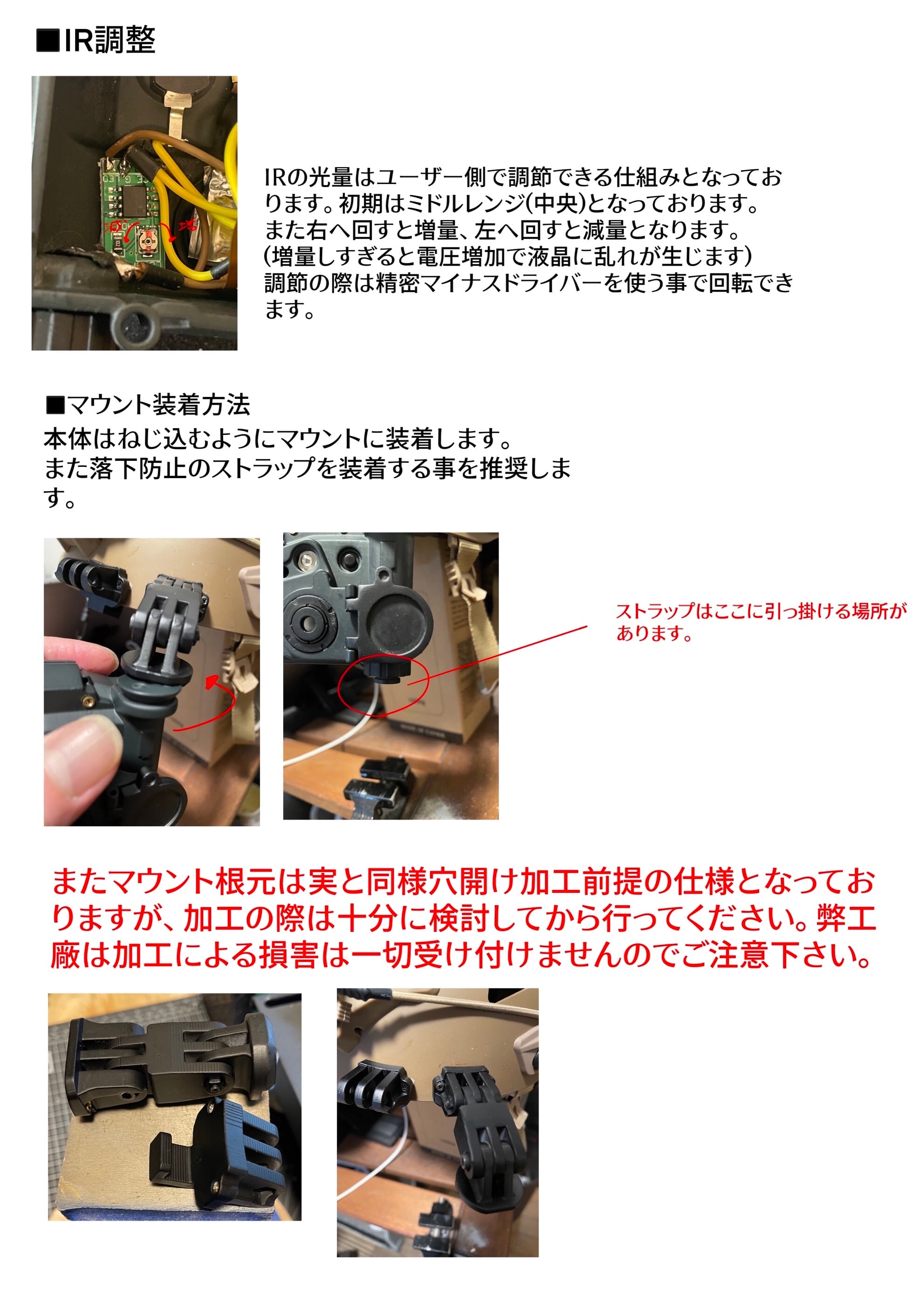 ■IR調整

IRの光量はユーザー側で調節できる仕組みとなっております。初期はミドルレンジ(中央)となっております。
また右へ回すと増量、左へ回すと減量となります。
(増量しすぎると電圧増加で液晶に乱れが生じます)
調節の際は精密マイナスドライバーを使う事で回転できます。

■マウント装着方法
本体はねじ込むようにマウントに装着します。
また落下防止のストラップを装着する事を推奨します。

ストラップはここに引っ掛ける場所があります。

またマウント根元は実と同様穴開け加工前提の仕様となっておりますが、加工の際は十分に検討してから行ってください。弊工廠は加工による損害は一切受け付けませんのでご注意下さい。