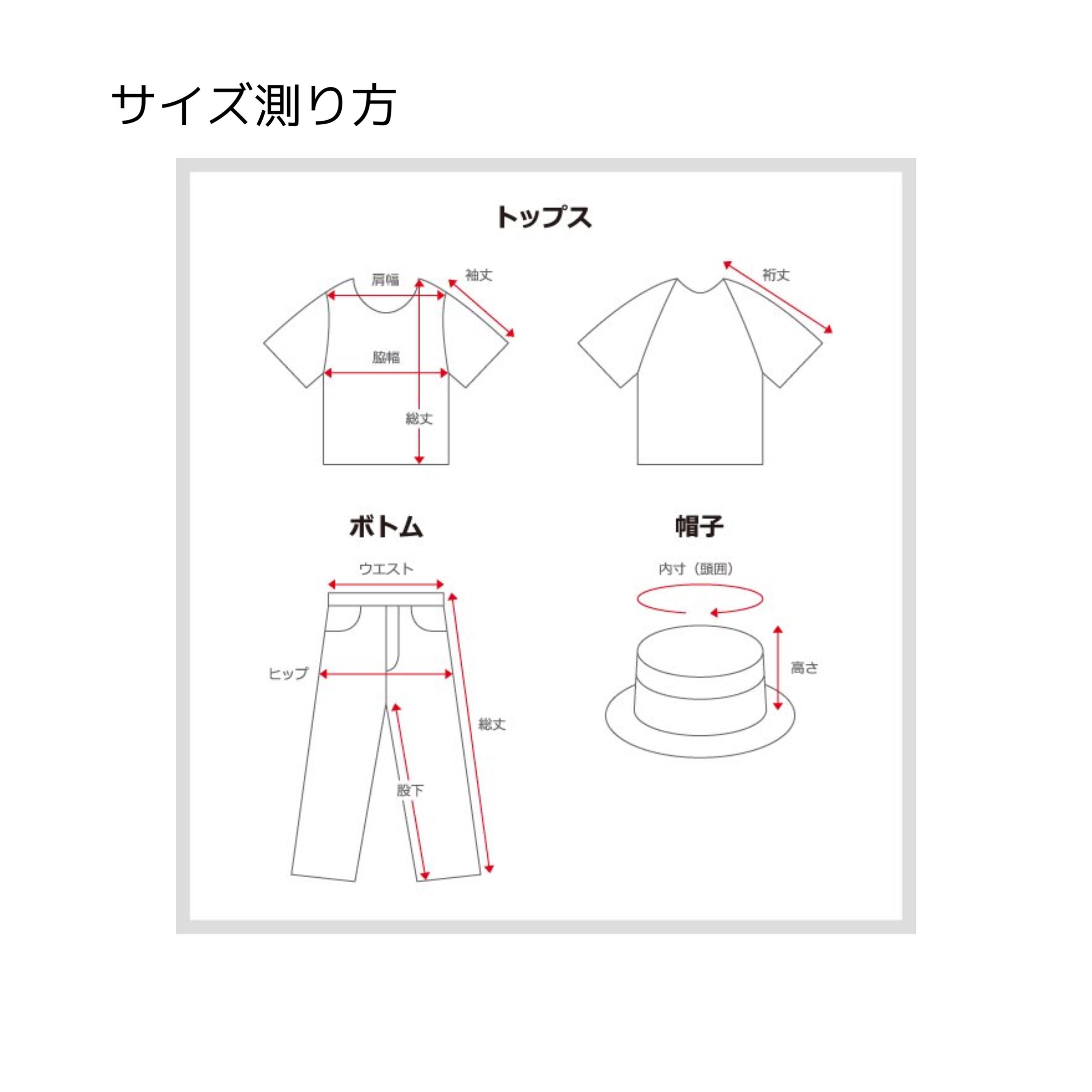 サイズ測り方

トップス

肩幅
袖丈
脇幅
総丈

裄丈

ボトム

ウエスト
ヒップ
総丈
股下

帽子

内寸（頭囲）
高さ