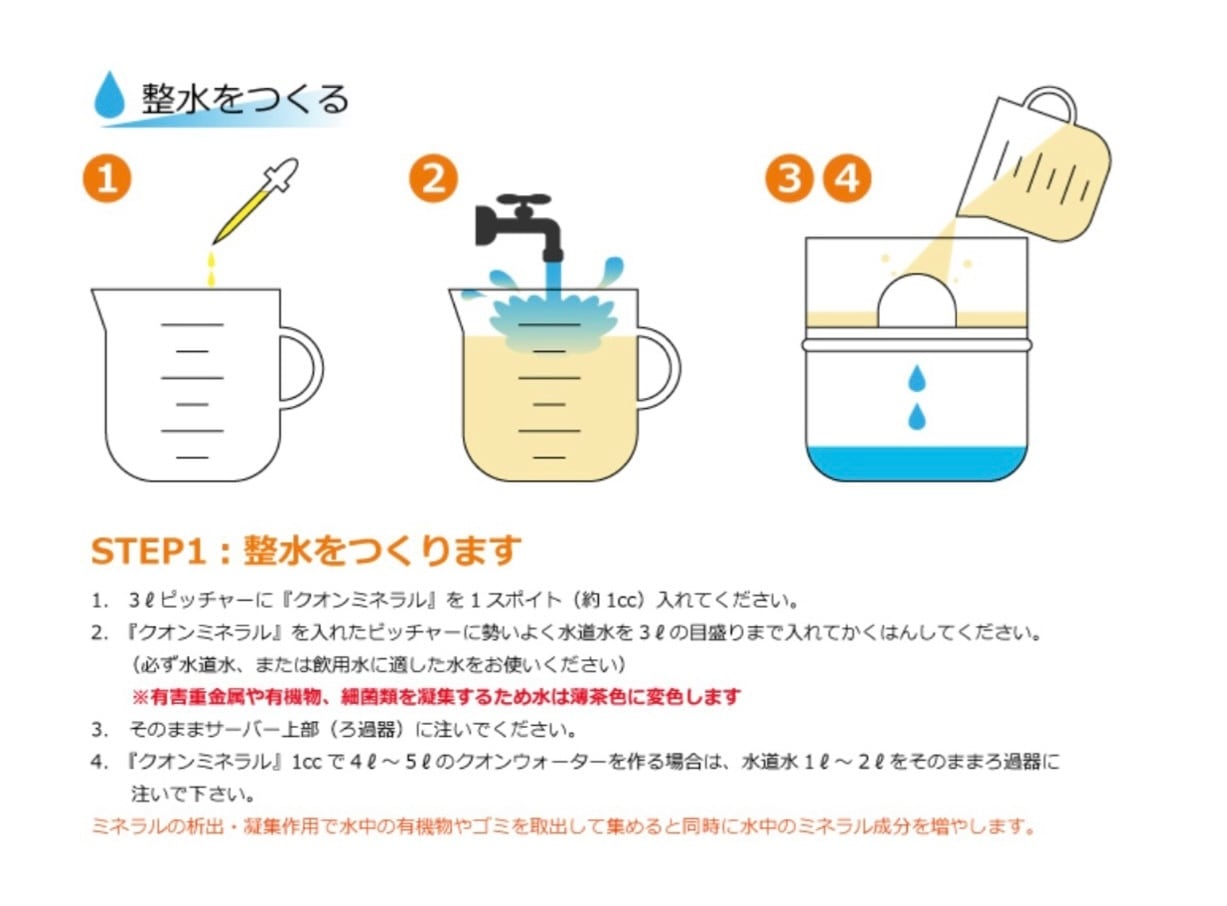 整水をつくる

1

2

3 4

STEP1：整水をつくります

1. 3ℓピッチャーに『クオンミネラル』を１スポイト（約 1cc）入れてください。

2. 『クオンミネラル』を入れたピッチャーに勢いよく水道水を３ℓの目盛りまで入れてかくはんしてください。
（必ず水道水、または飲用水に適した水をお使いください）
※有害重金属や有機物、細菌類を凝集するため水は薄茶色に変色します

3. そのままサーバー上部（ろ過器）に注いでください。

4. 『クオンミネラル』1cc で４ℓ～５ℓのクオンウォーターを作る場合は、水道水１ℓ～２ℓをそのままろ過器に注いで下さい。

ミネラルの析出・凝集作用で水中の有機物やゴミを取出して集めると同時に水中のミネラル成分を増やします。