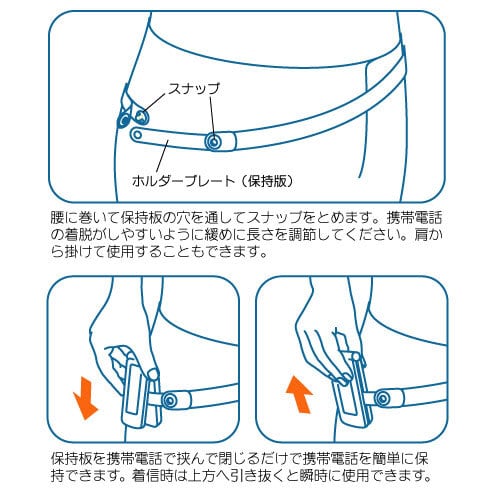 スナップ

ホルダープレート（保持版）

腰に巻いて保持板の穴を通してスナップをとめます。携帯電話の着脱がしやすいように緩めに長さを調節してください。肩から掛けて使用することもできます。

保持板を携帯電話で挟んで閉じるだけで携帯電話を簡単に保持できます。着信時は上方へ引き抜くと瞬時に使用できます。