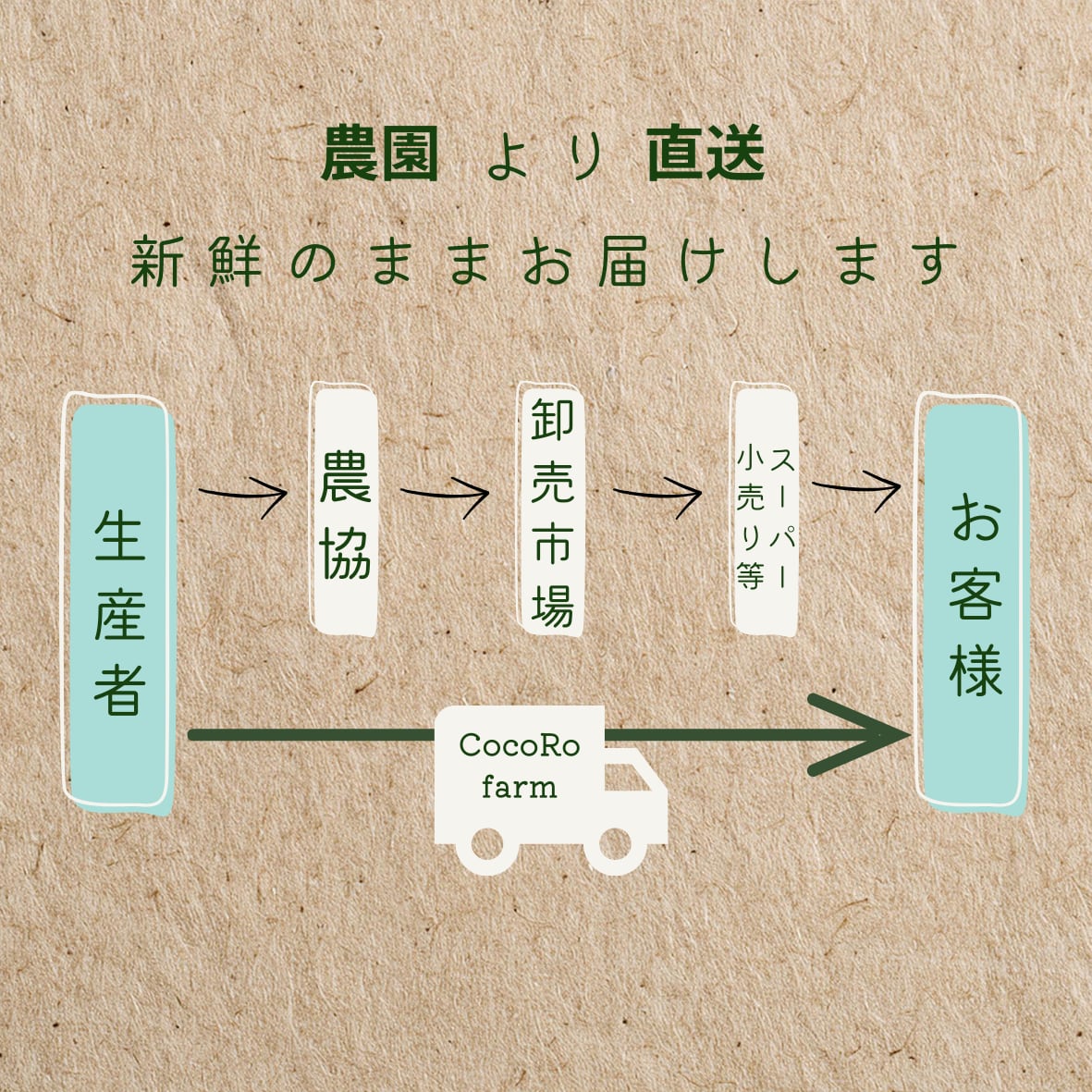 農園 より 直送
新鮮のままお届けします

生産者
農協
卸売市場
スーパー
小売り等
お客様

CocoRo farm