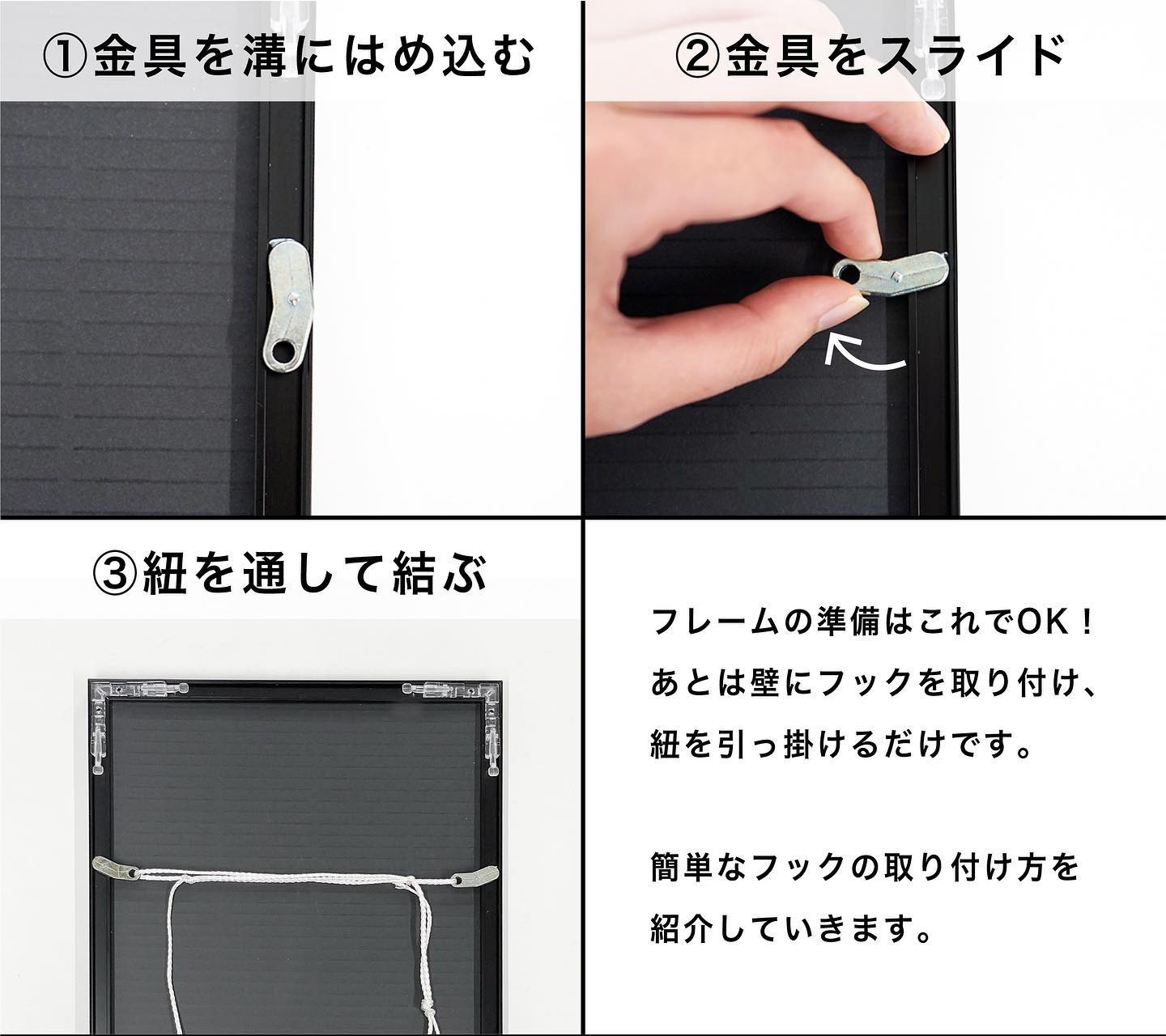 ①金具を溝にはめ込む

②金具をスライド

③紐を通して結ぶ

フレームの準備はこれでOK！
あとは壁にフックを取り付け、
紐を引っ掛けるだけです。

簡単なフックの取り付け方を
紹介していきます。