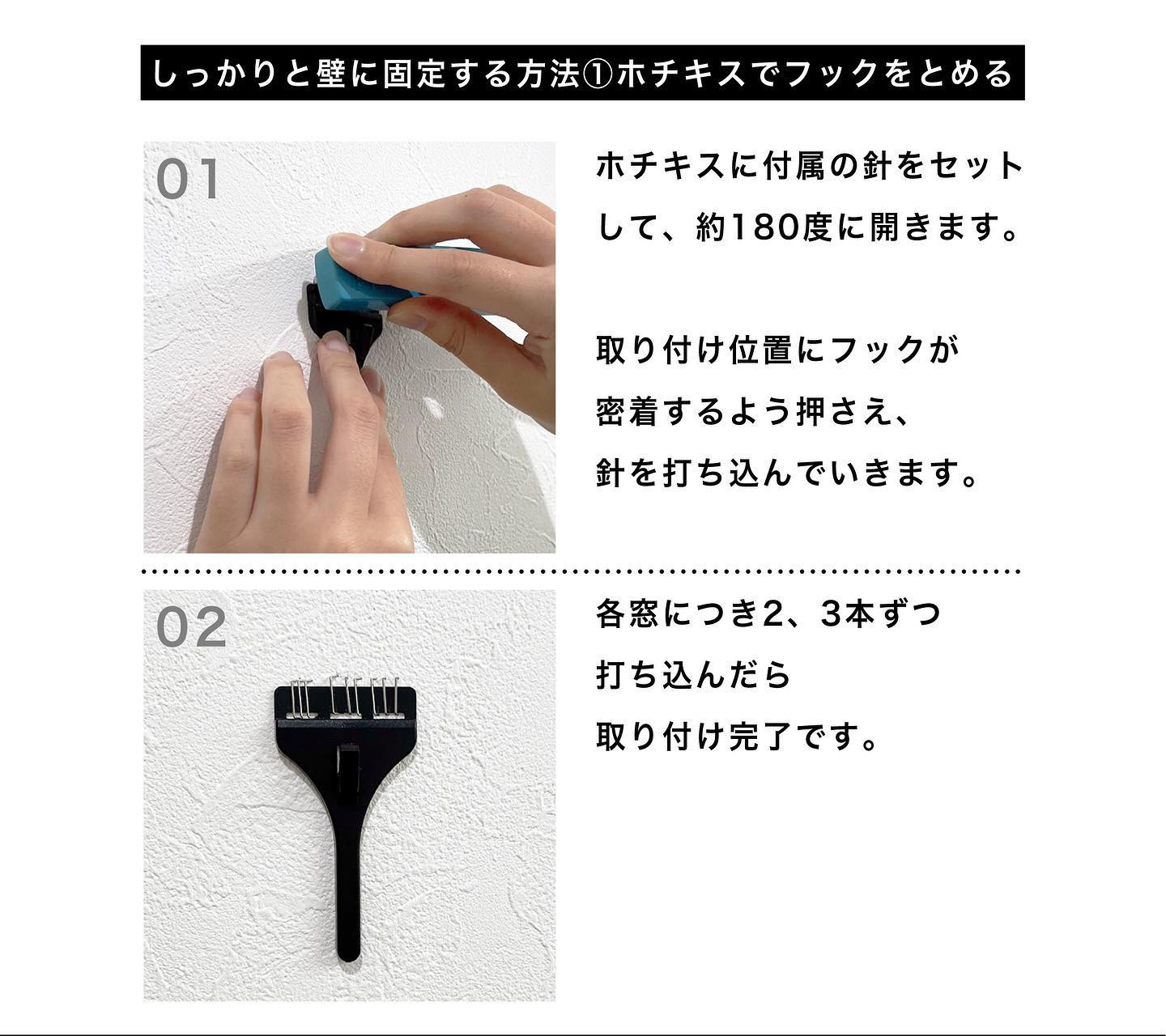 しっかりと壁に固定する方法①ホチキスでフックをとめる

01

ホチキスに付属の針をセットして、約180度に開きます。

取り付け位置にフックが密着するよう押さえ、針を打ち込んでいきます。

02

各窓につき2、3本ずつ打ち込んだら取り付け完了です。